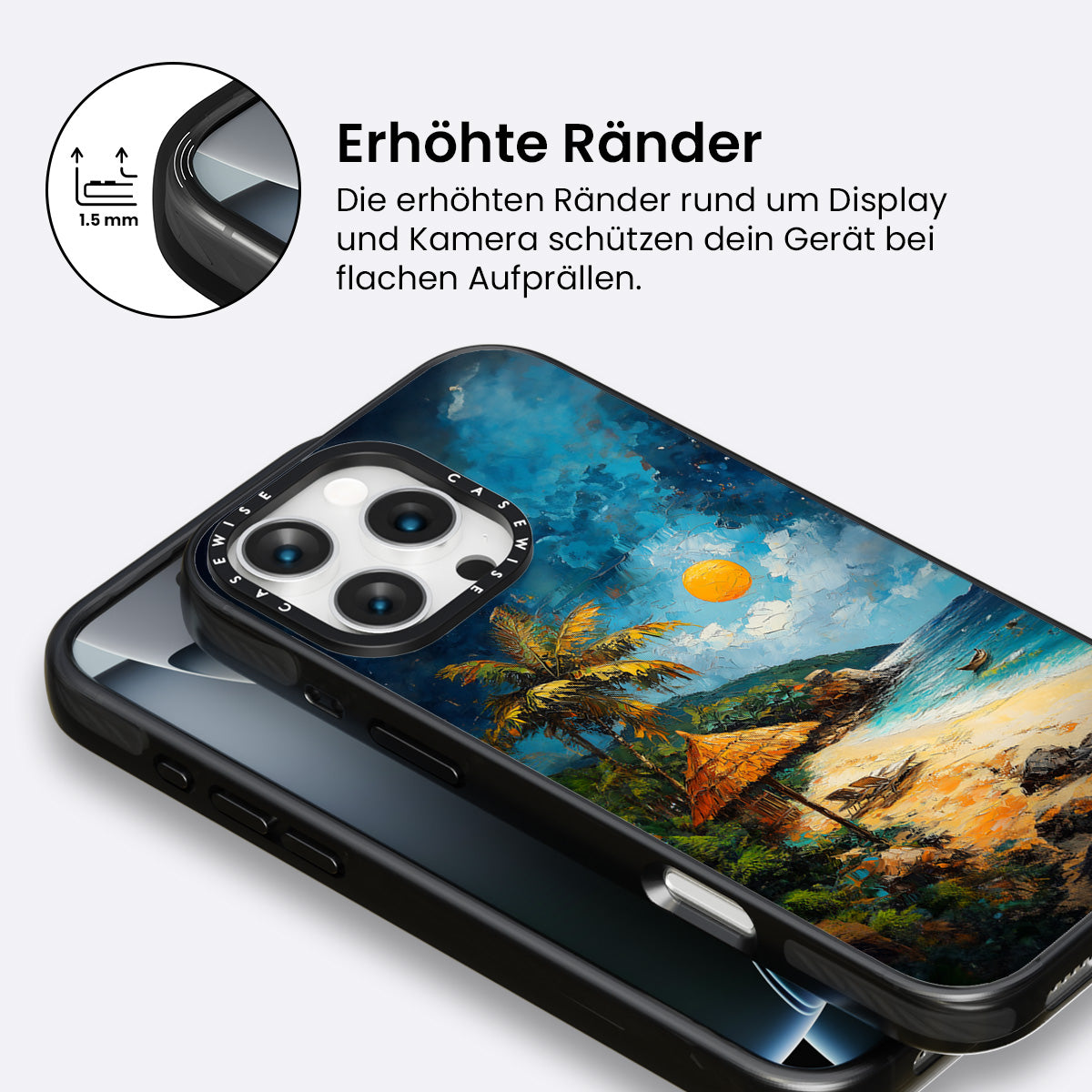 1.5 mm

Erhöhte Ränder

Die erhöhten Ränder rund um Display und Kamera schützen dein Gerät bei flachen Aufprällen.

CASEWISE CASEWISE