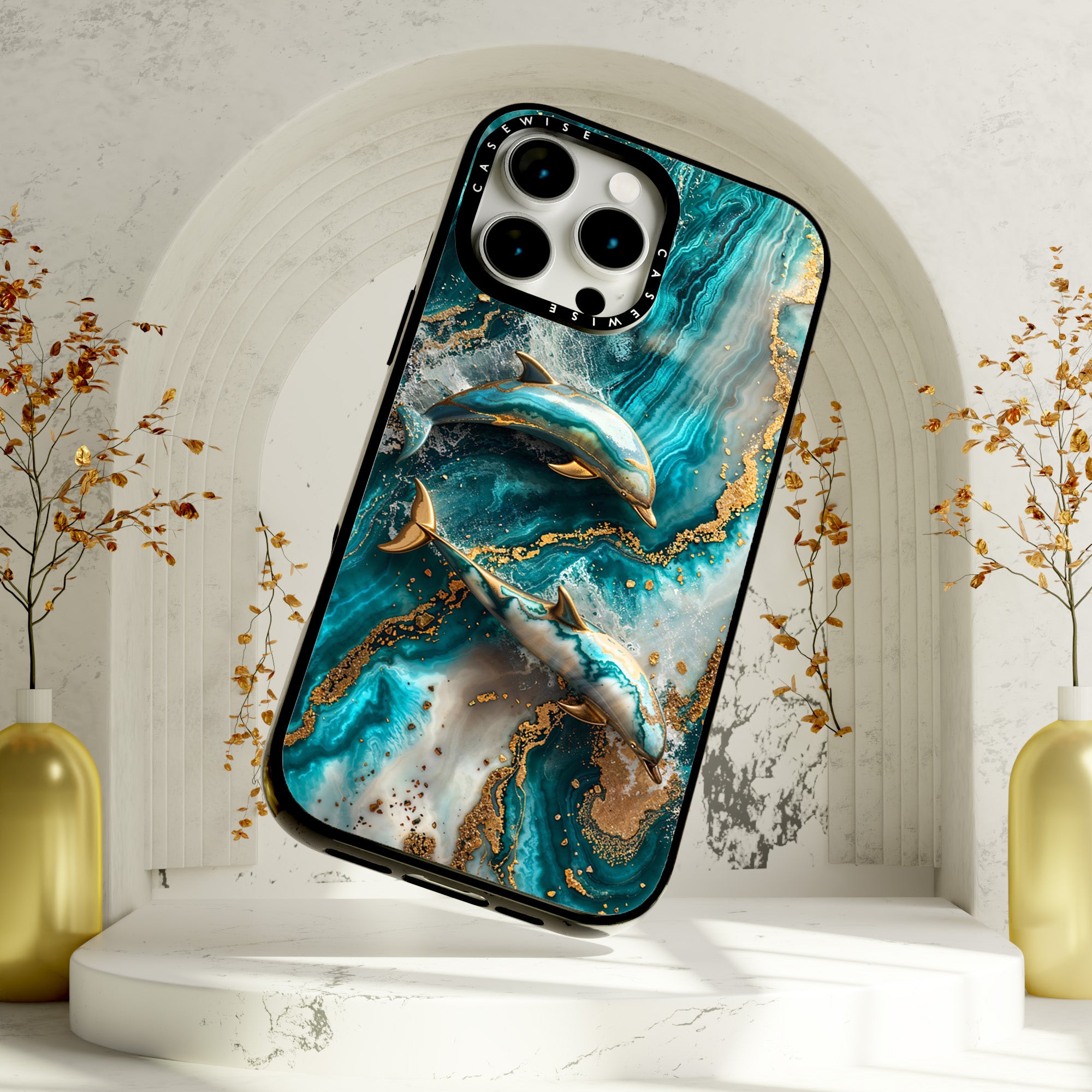 CASEWISE
CASEWISE