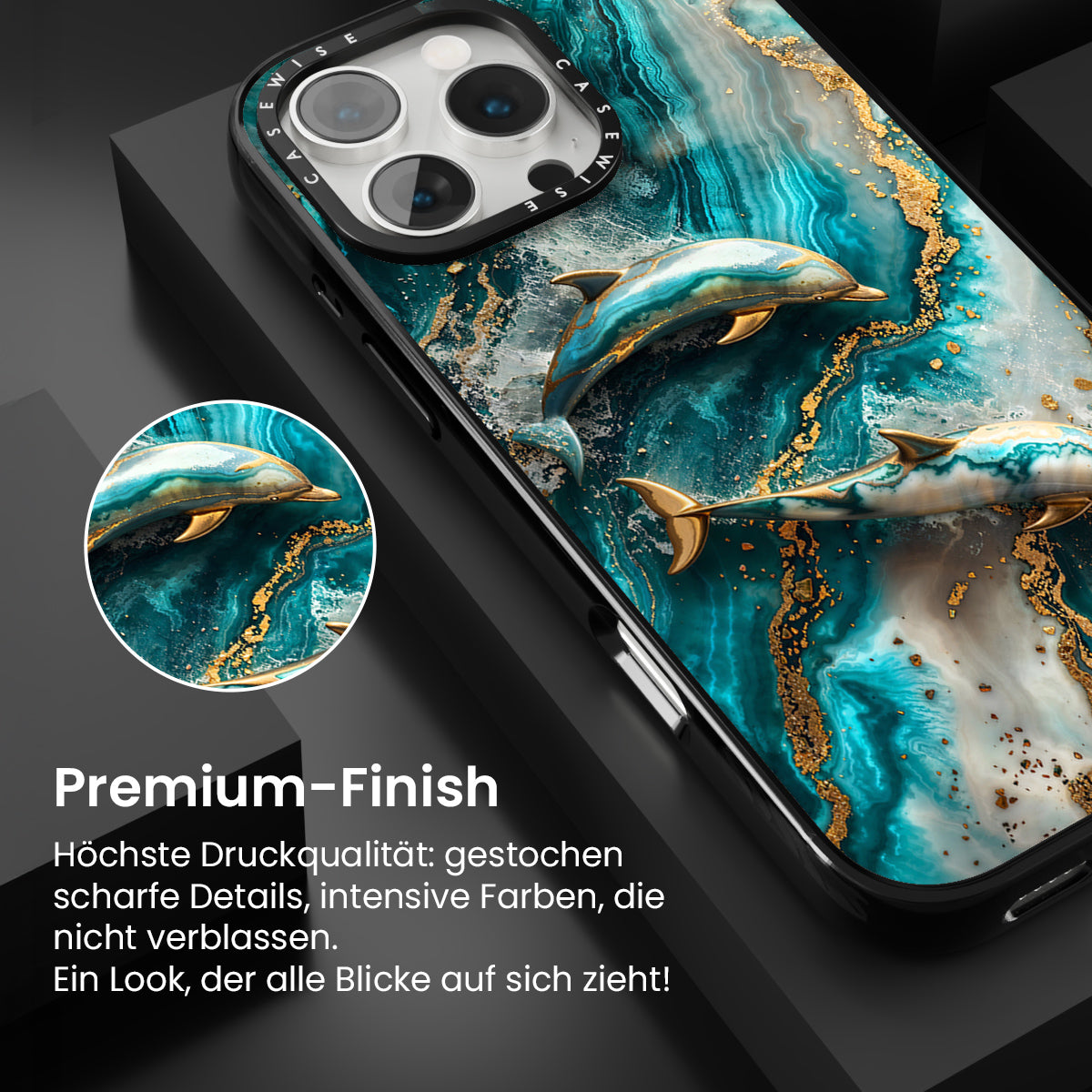 CASEWISE CASEWISE

Premium-Finish

Höchste Druckqualität: gestochen scharfe Details, intensive Farben, die nicht verblassen.
Ein Look, der alle Blicke auf sich zieht!