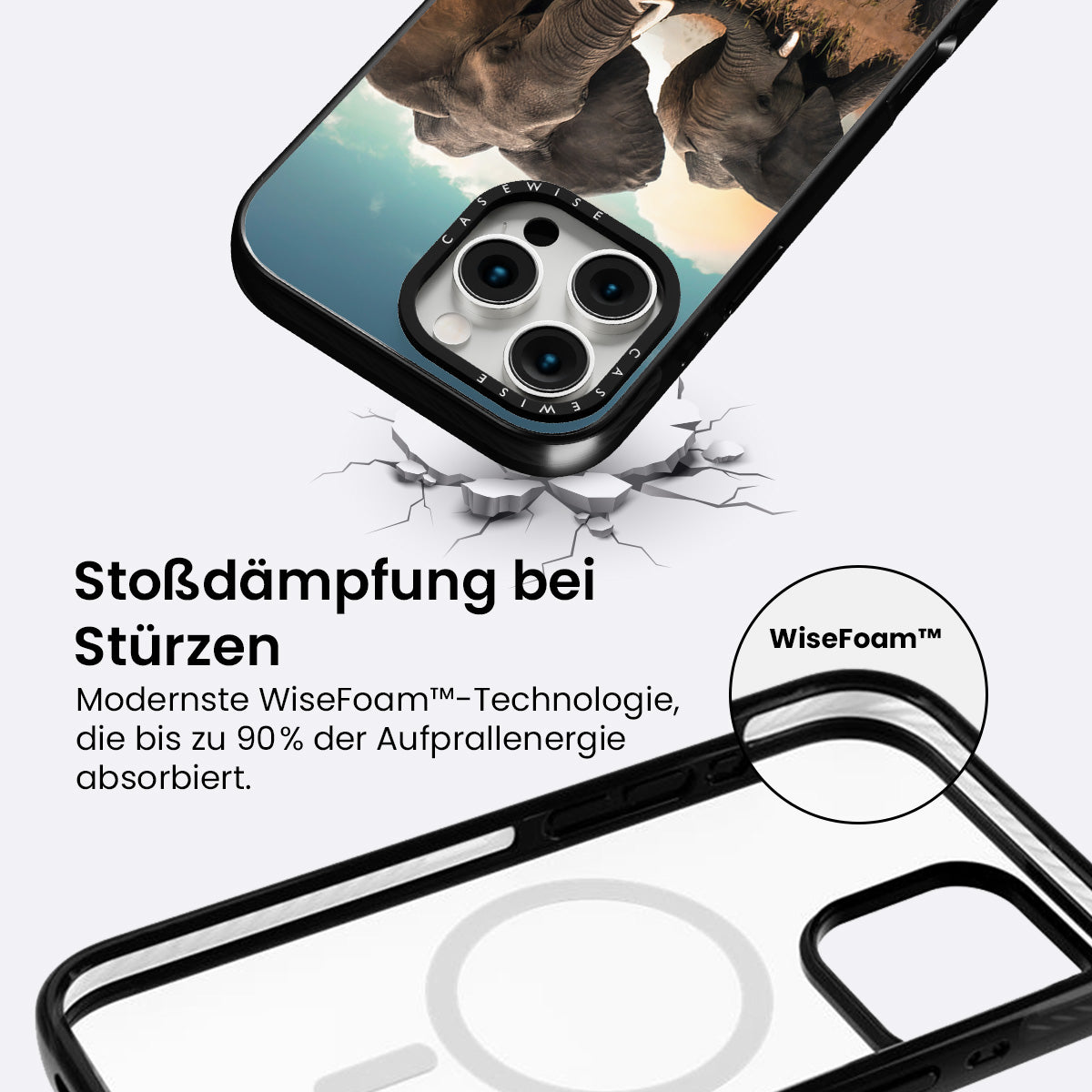 CASEWISE

CASEWISE

Stoßdämpfung bei Stürzen

Modernste WiseFoam™-Technologie, die bis zu 90% der Aufprallenergie absorbiert.

WiseFoam™