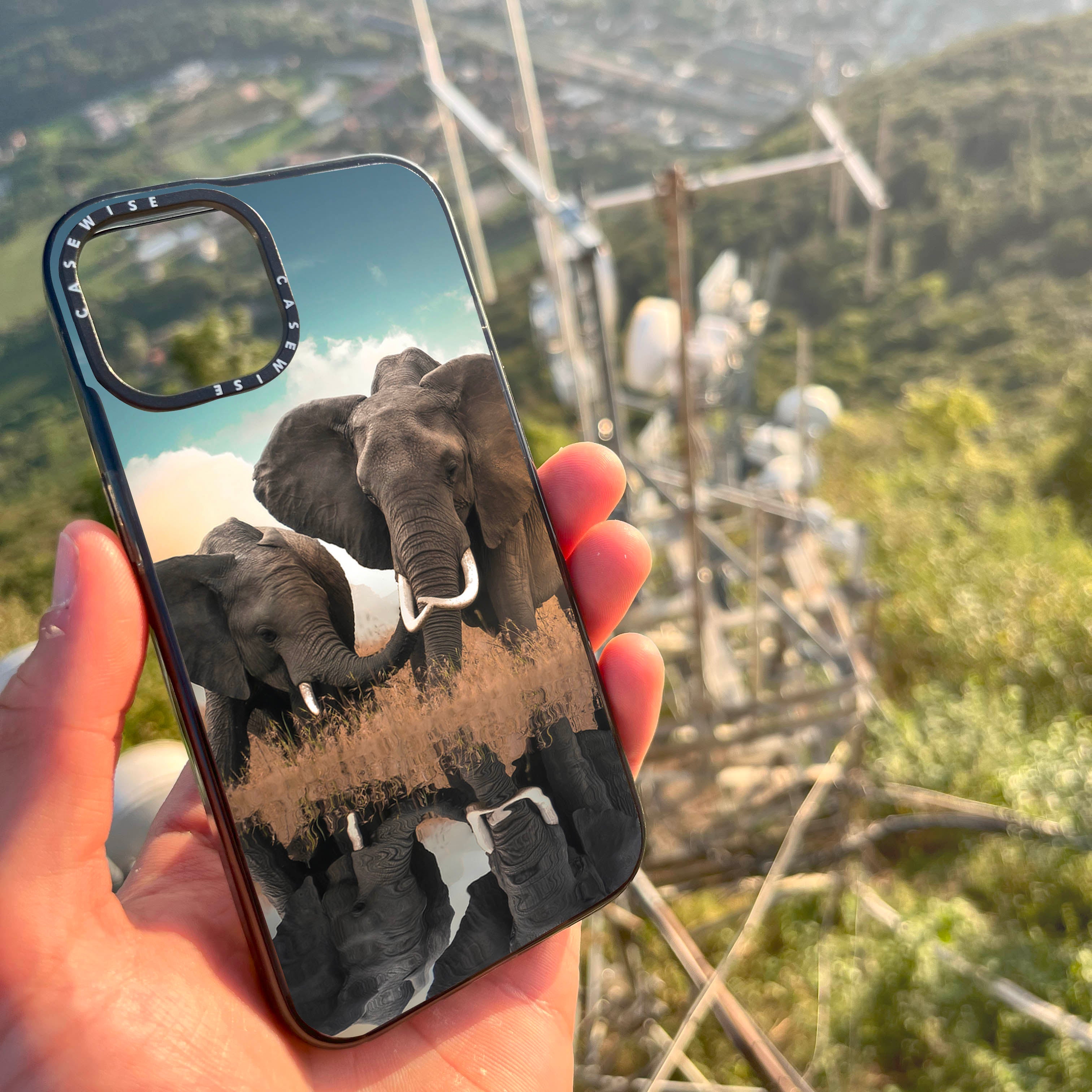 CASEWISE CASEWISE