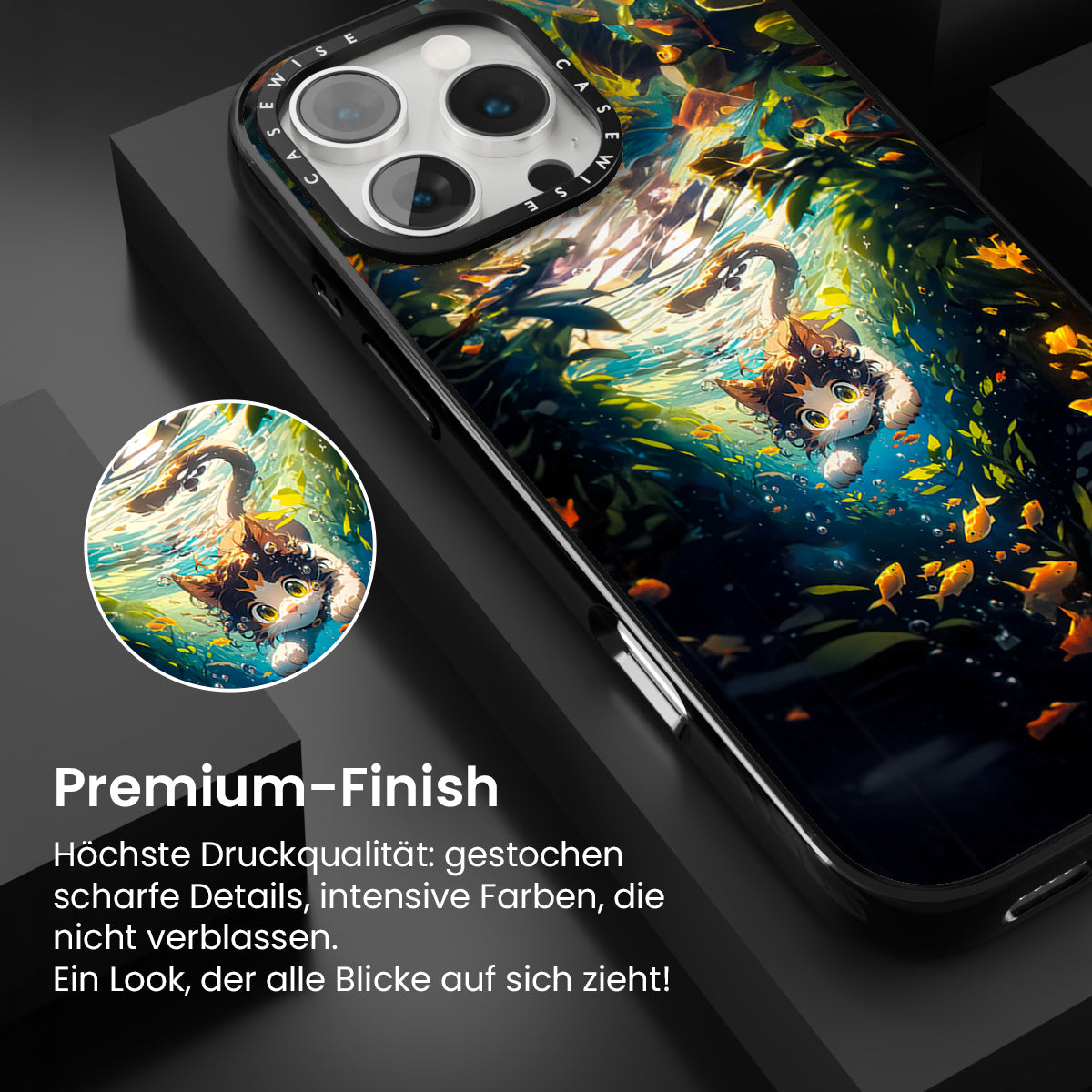 CASEWISE CASEWISE

Premium-Finish

Höchste Druckqualität: gestochen scharfe Details, intensive Farben, die nicht verblassen.
Ein Look, der alle Blicke auf sich zieht!