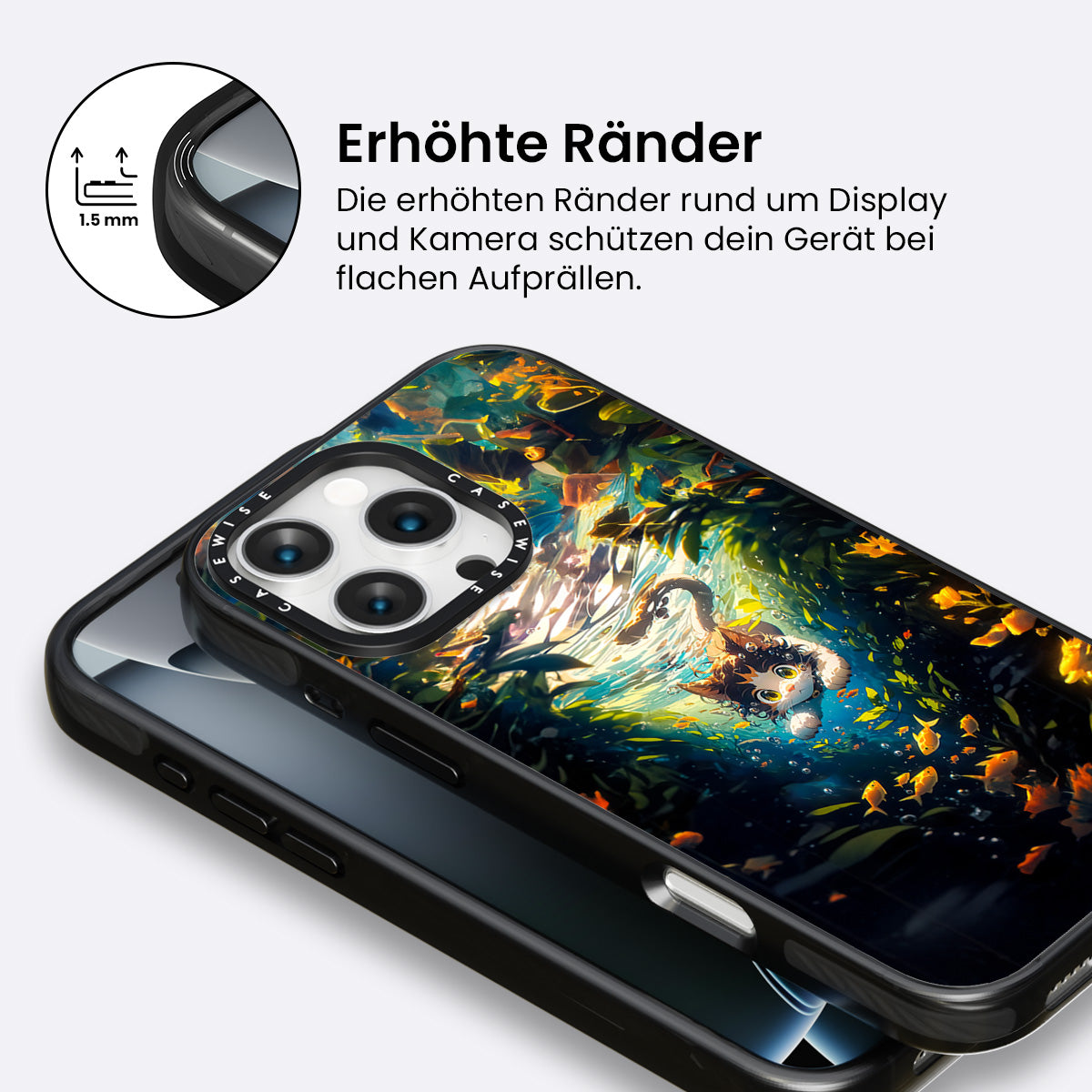 1.5 mm

Erhöhte Ränder

Die erhöhten Ränder rund um Display und Kamera schützen dein Gerät bei flachen Aufprällen.

CASEWISE CASEWISE