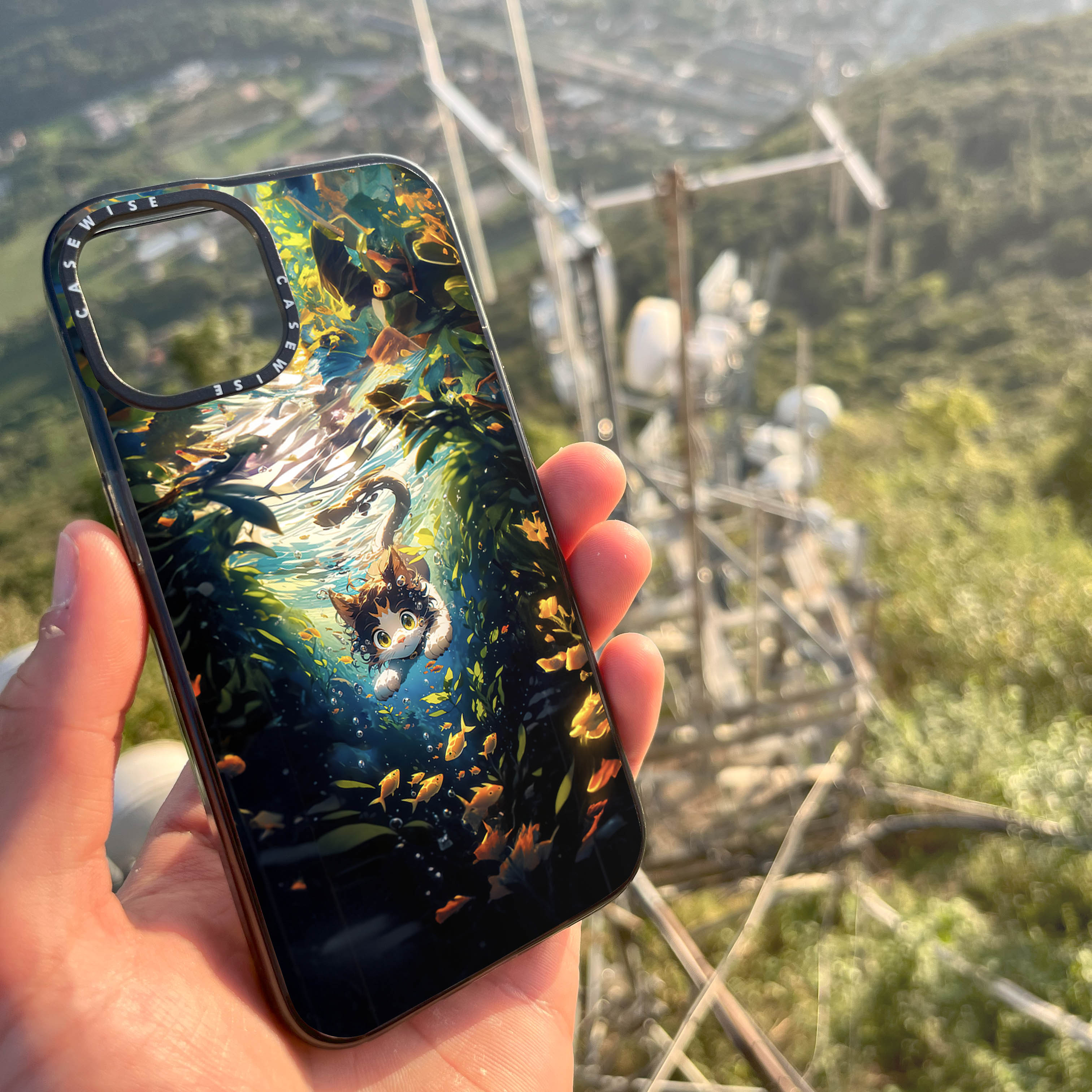 CASEWISE CASEWISE