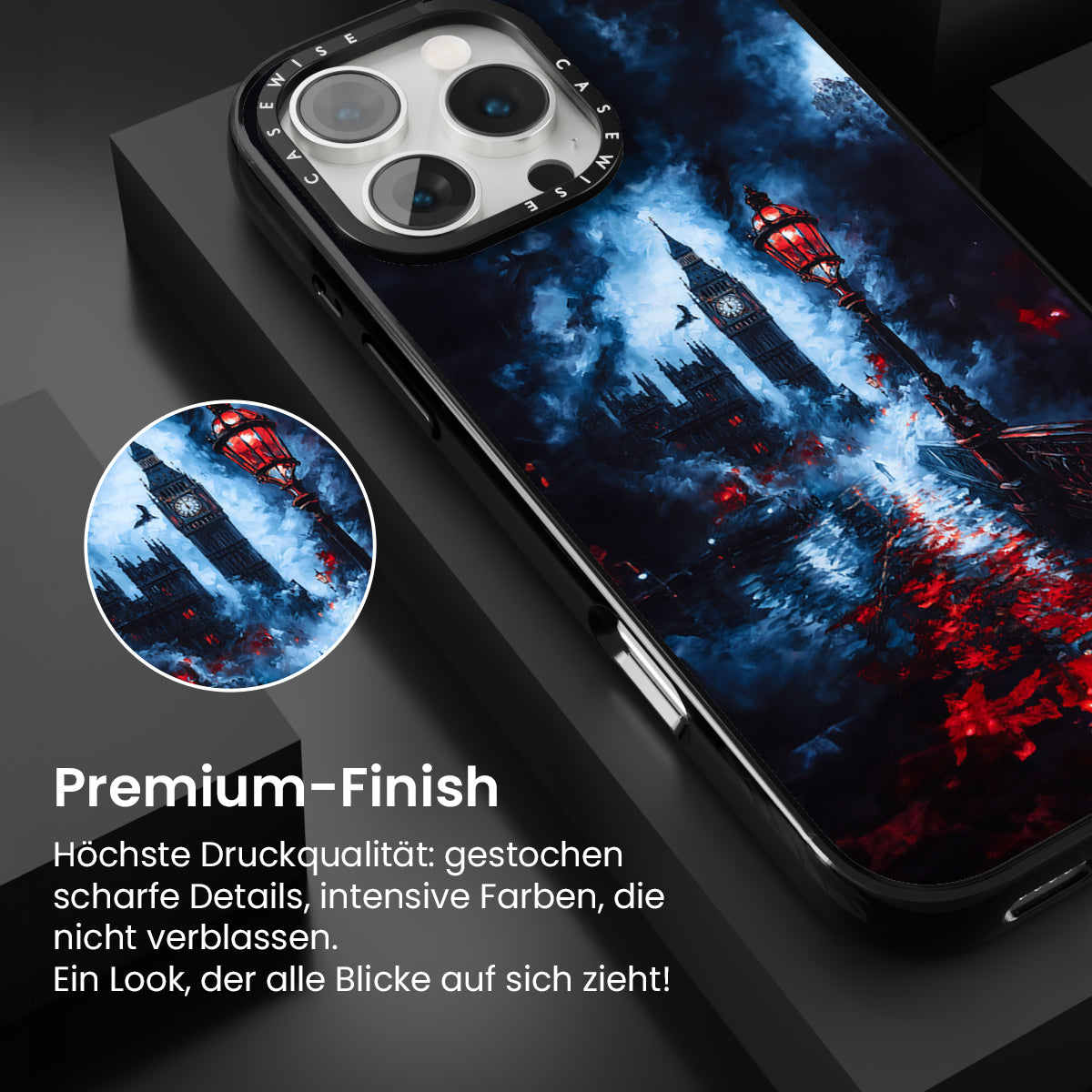 CASEWISE CASEWISE

Premium-Finish

Höchste Druckqualität: gestochen scharfe Details, intensive Farben, die nicht verblassen.
Ein Look, der alle Blicke auf sich zieht!