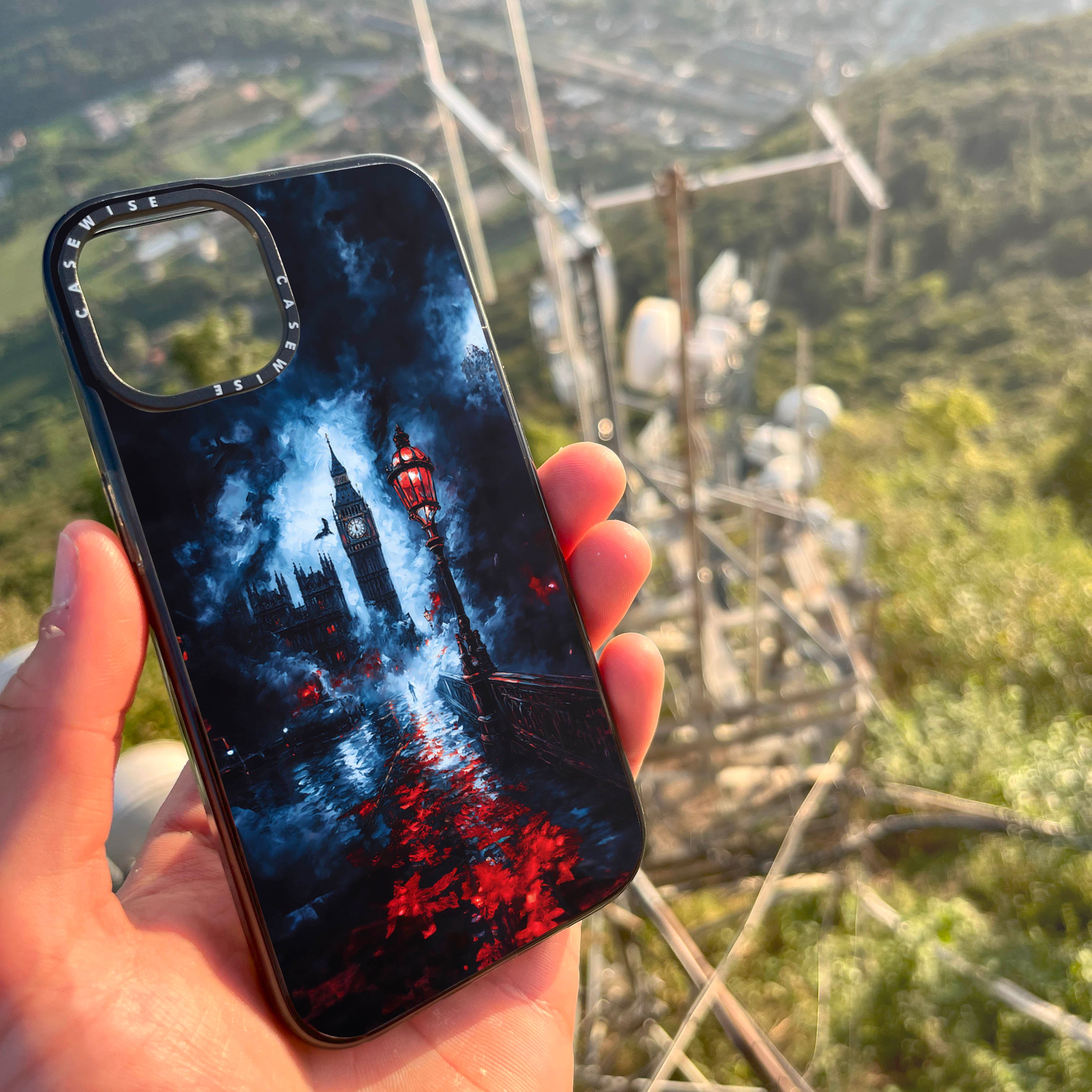 CASEWISE CASEWISE