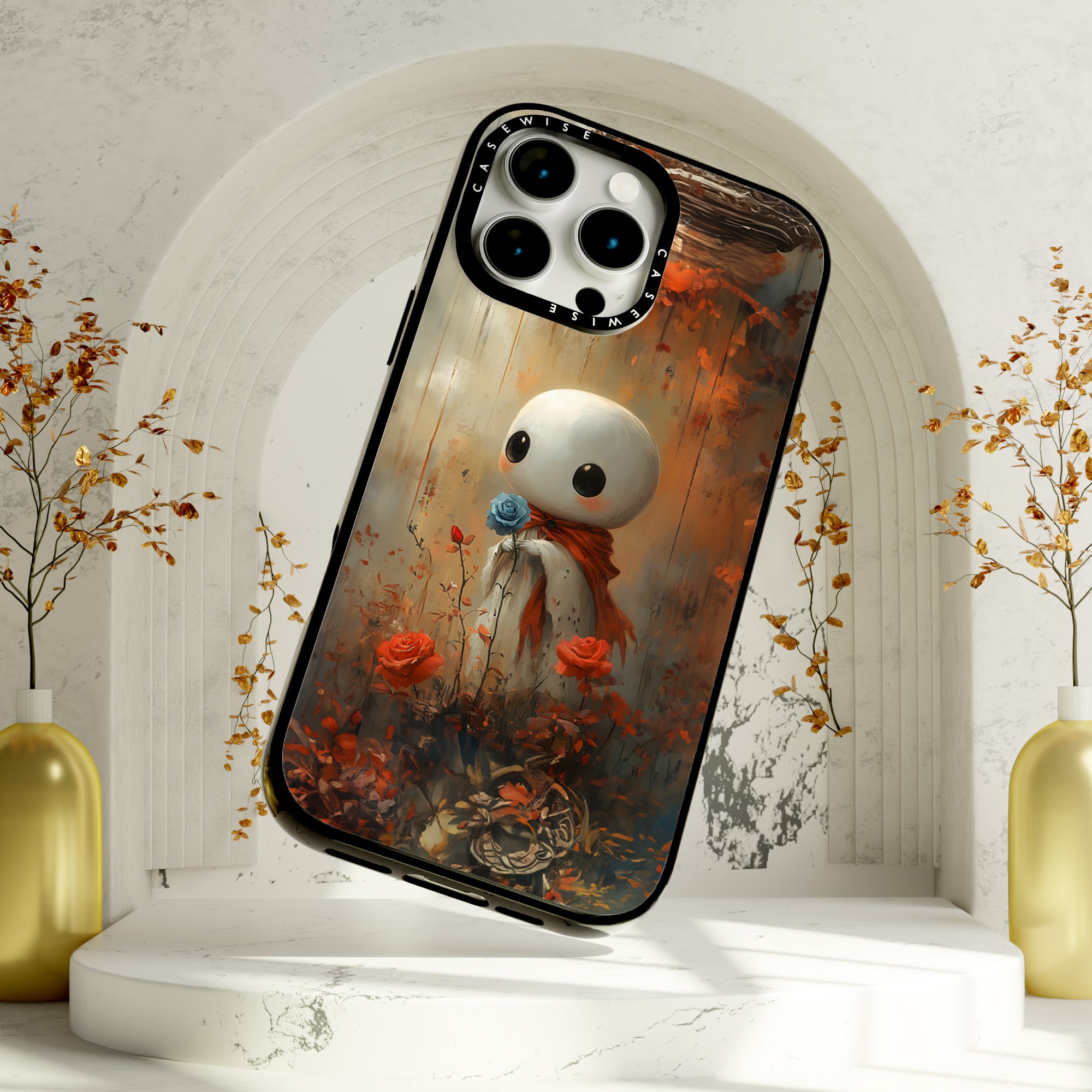 CASEWISE CASEWISE