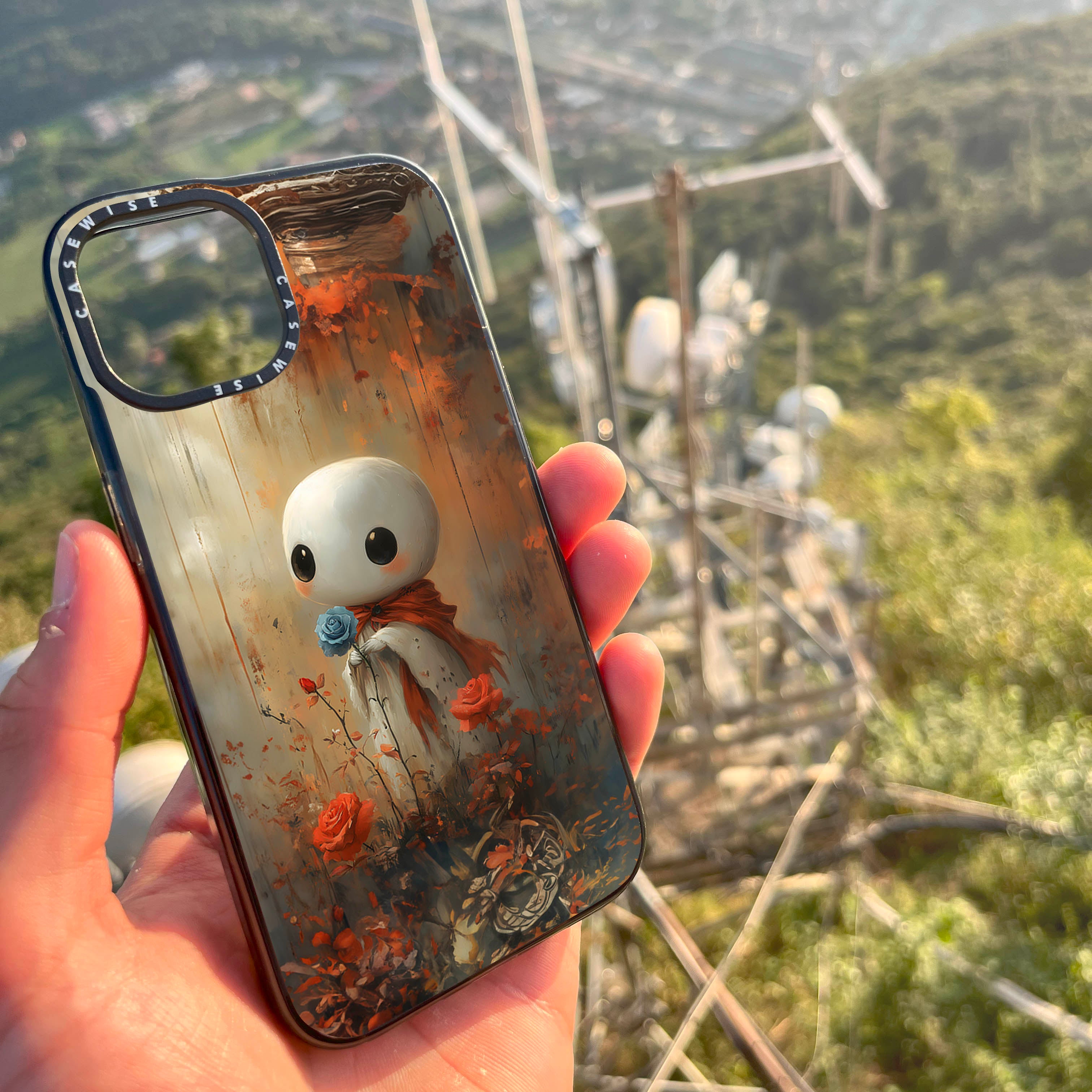 CASEWISE CASEWISE