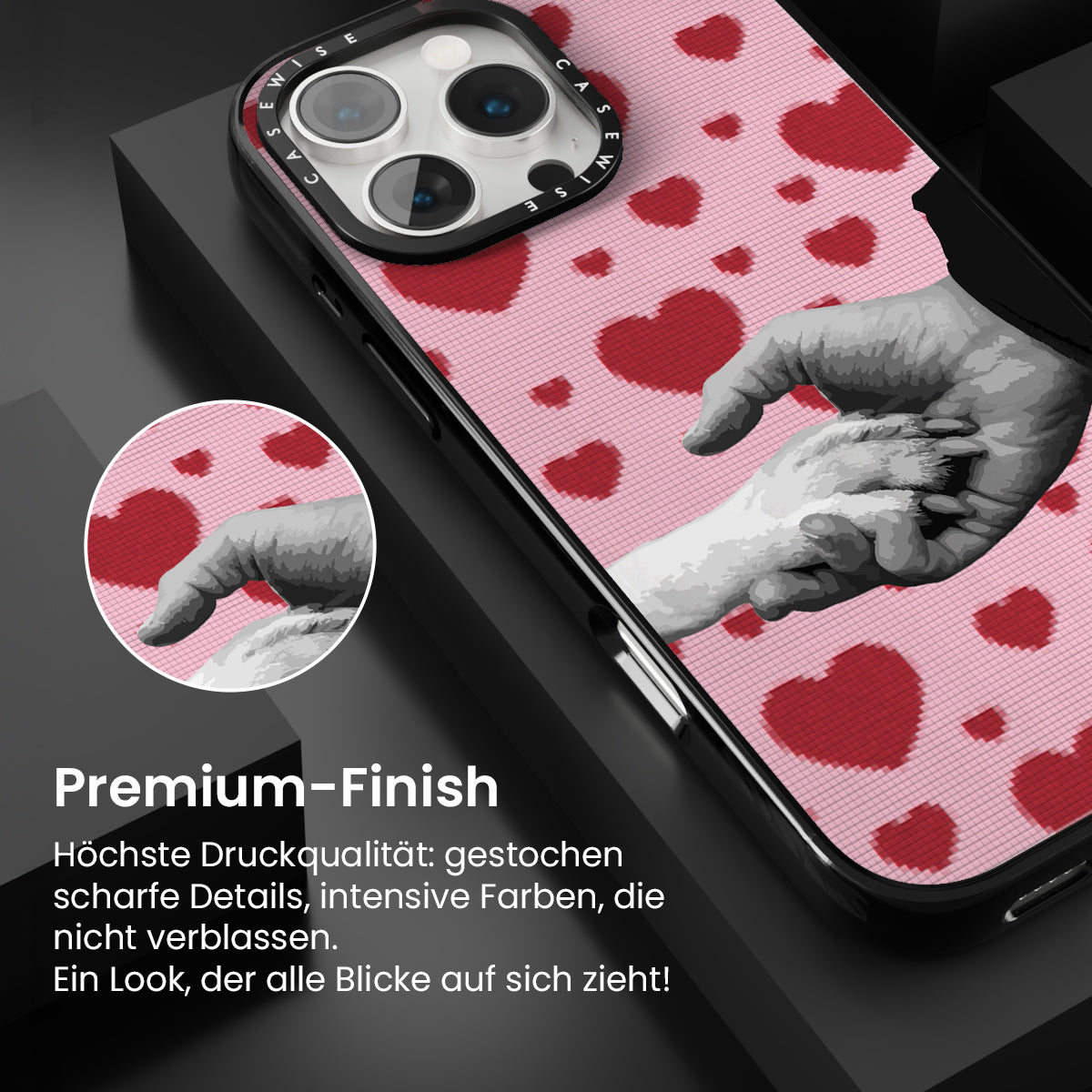 CASEWISE CASEWISE

Premium-Finish

Höchste Druckqualität: gestochen scharfe Details, intensive Farben, die nicht verblassen.
Ein Look, der alle Blicke auf sich zieht!