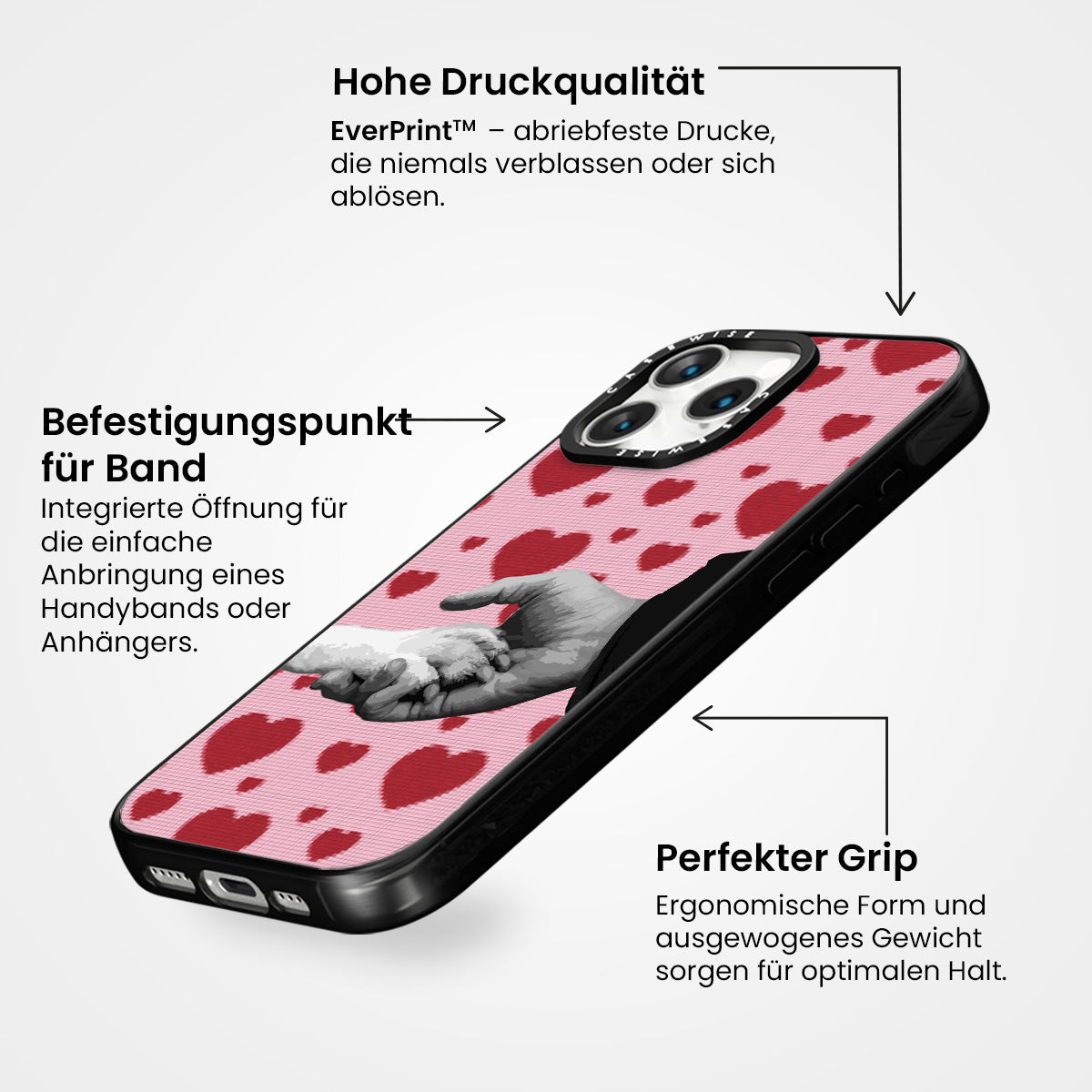 Hohe Druckqualität

EverPrint™ – abriebfeste Drucke, die niemals verblassen oder sich ablösen.

Befestigungspunkt für Band

Integrierte Öffnung für die einfache Anbringung eines Handybands oder Anhängers.

CASEWISE

CASEWISE

Perfekter Grip

Ergonomische Form und ausgewogenes Gewicht sorgen für optimalen Halt.