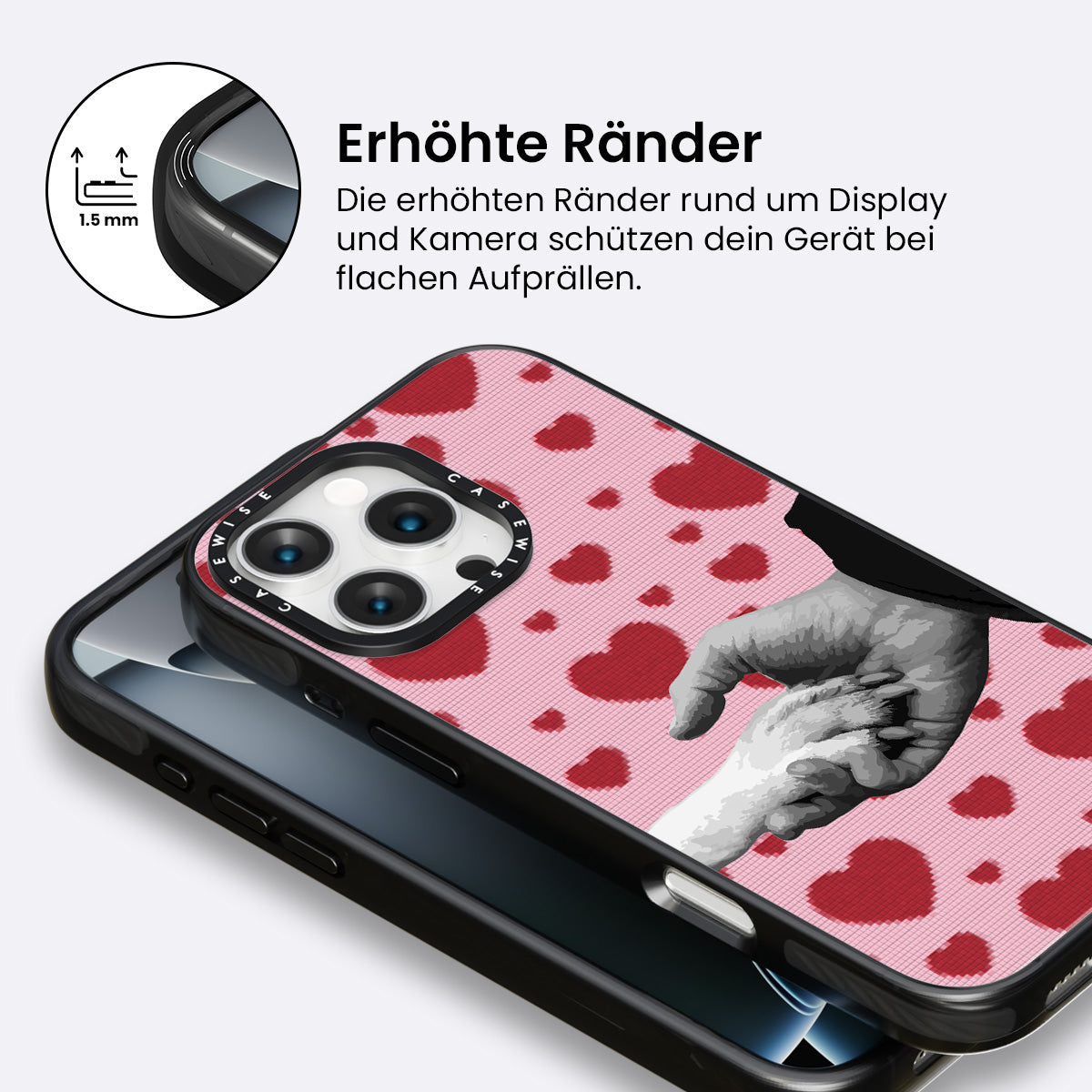 1.5 mm

Erhöhte Ränder

Die erhöhten Ränder rund um Display und Kamera schützen dein Gerät bei flachen Aufprällen.

CASEWISE CASEWISE