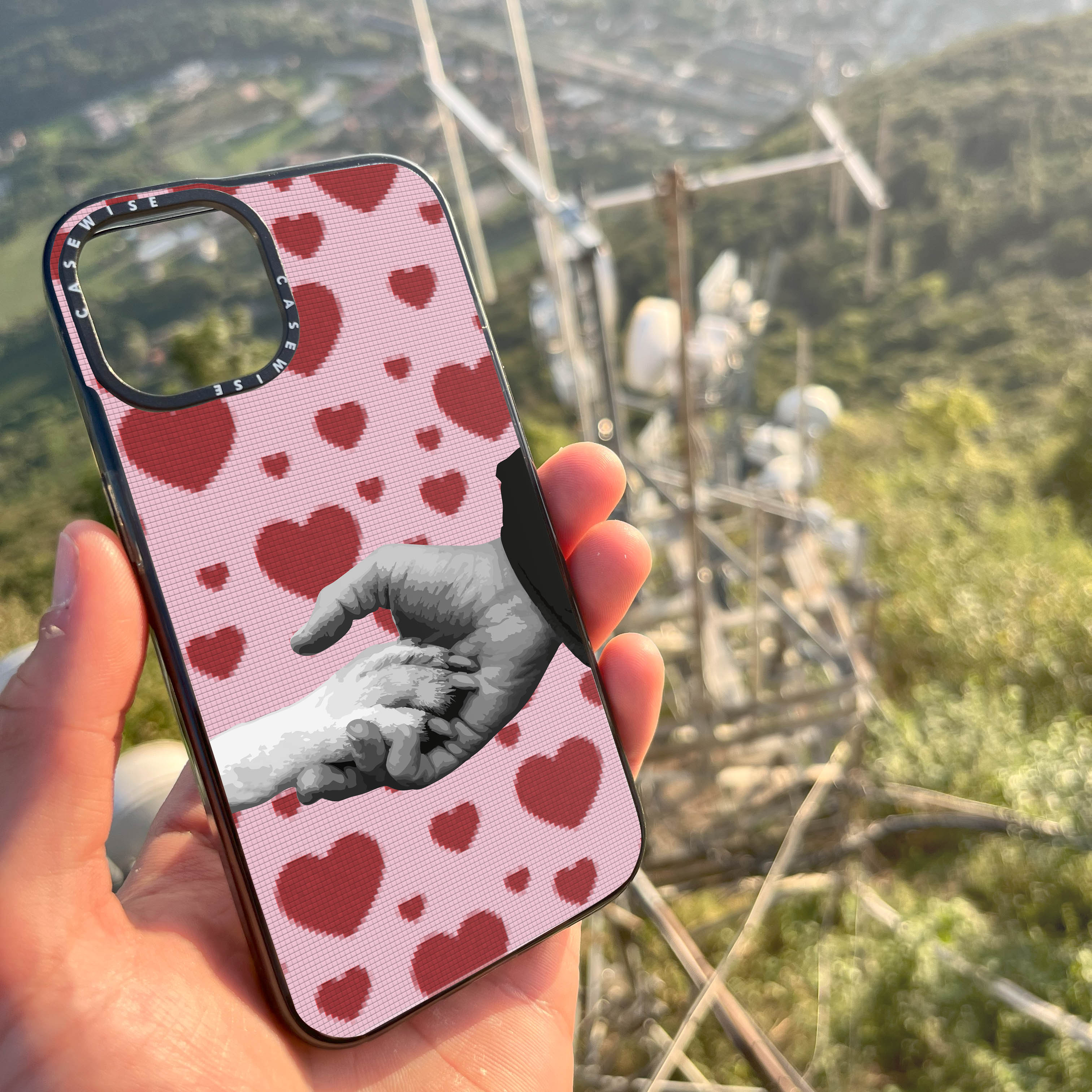 CASEWISE CASEWISE