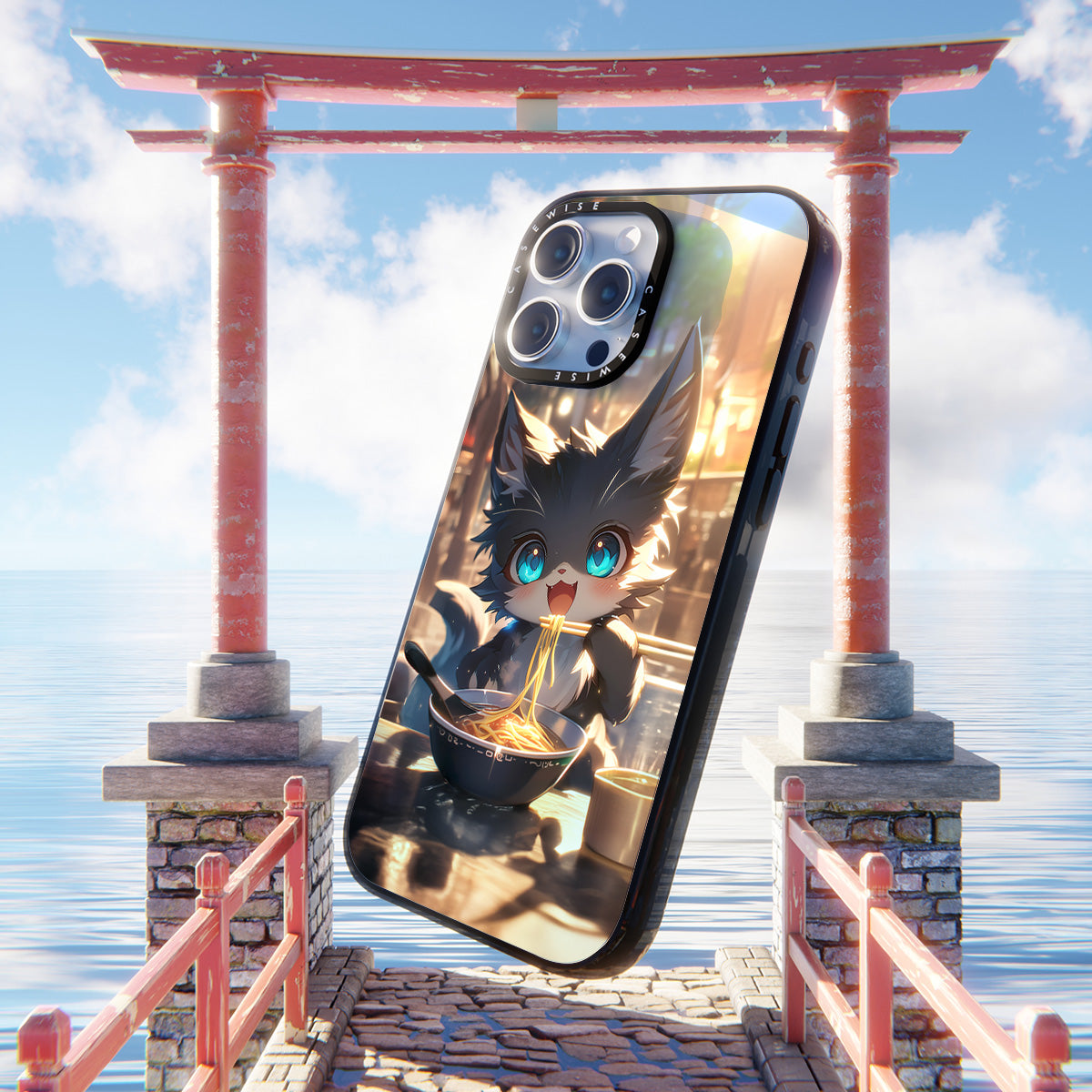 CASEWISE CASEWISE