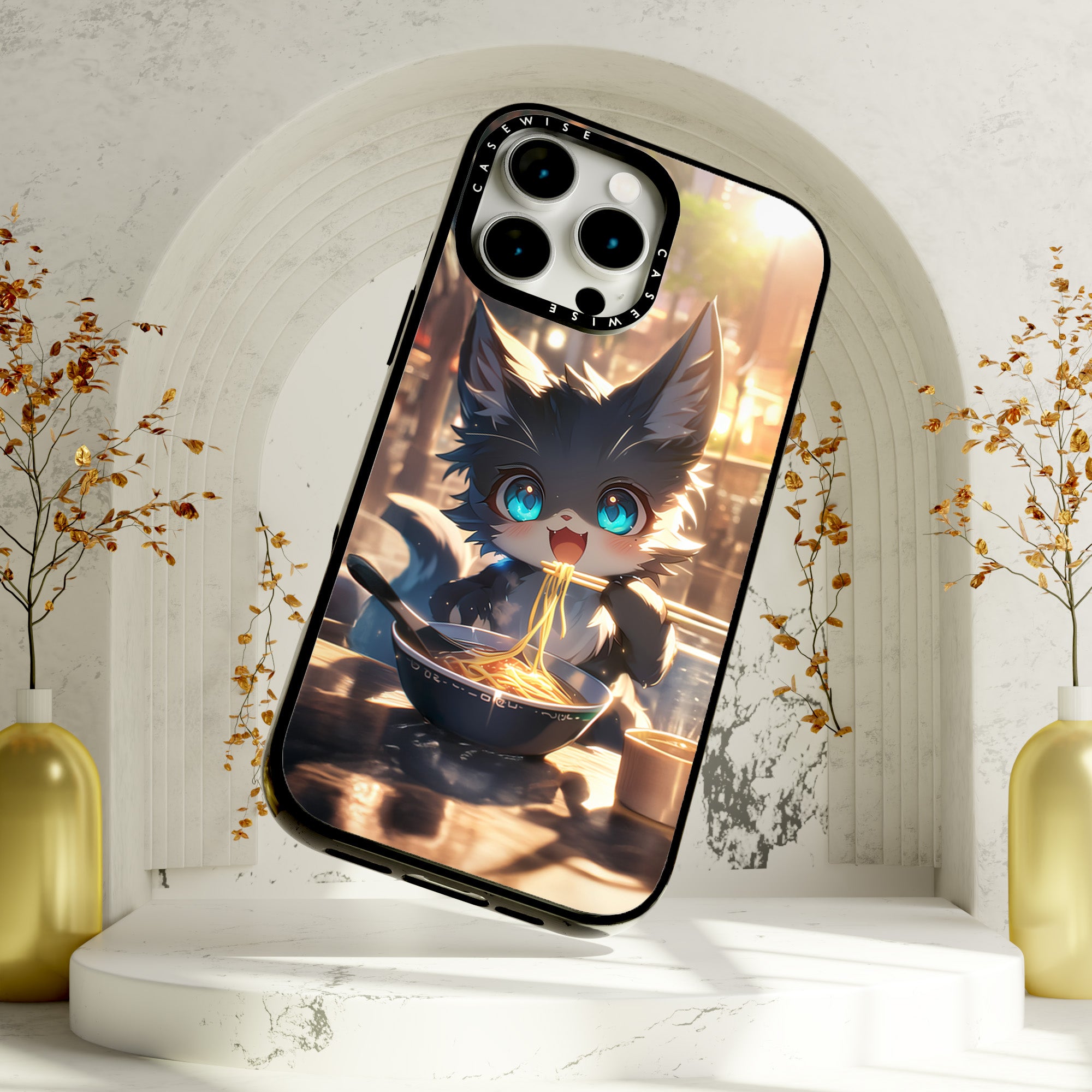 CASEWISE
CASEWISE