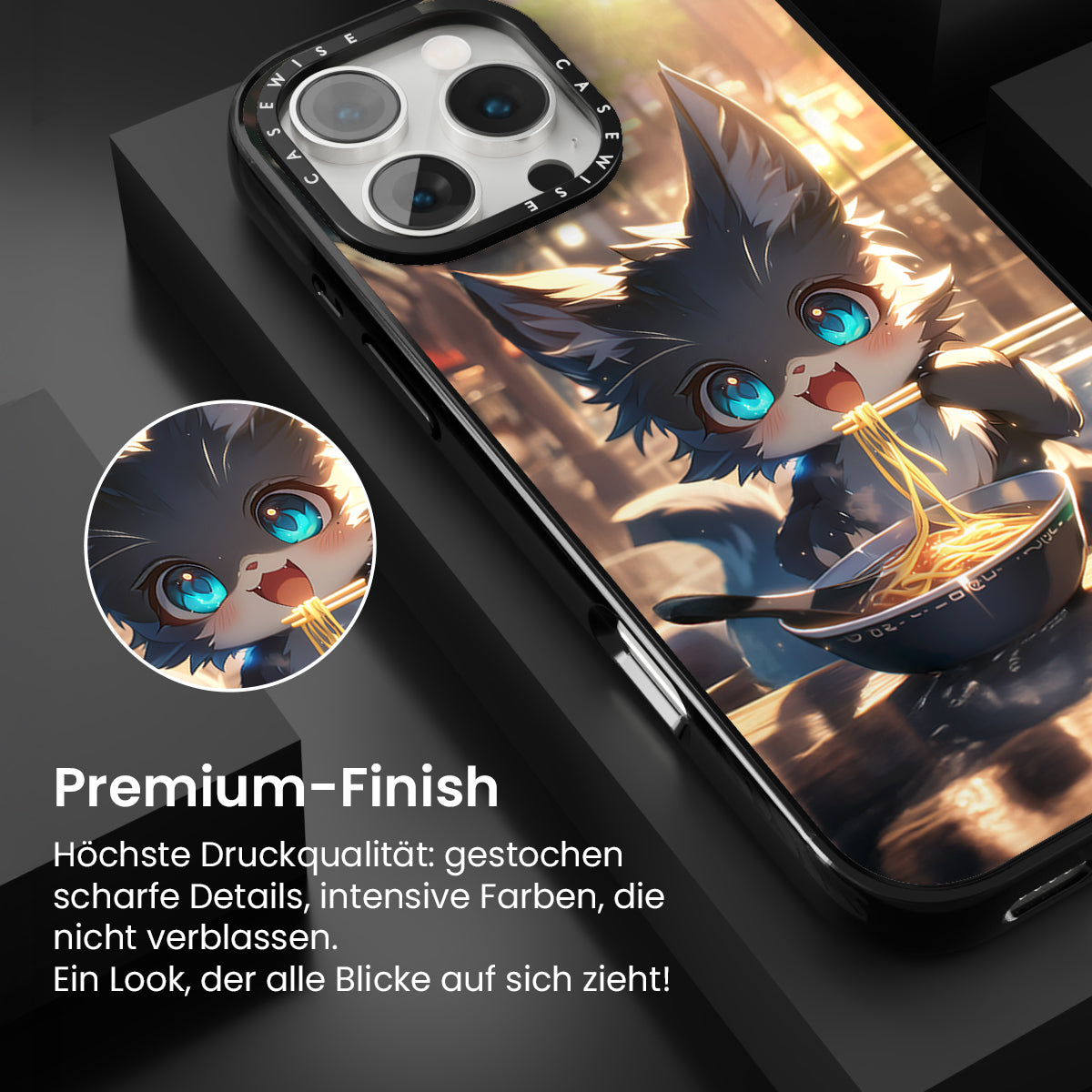 CASEWISE CASEWISE

Premium-Finish

Höchste Druckqualität: gestochen scharfe Details, intensive Farben, die nicht verblassen.
Ein Look, der alle Blicke auf sich zieht!