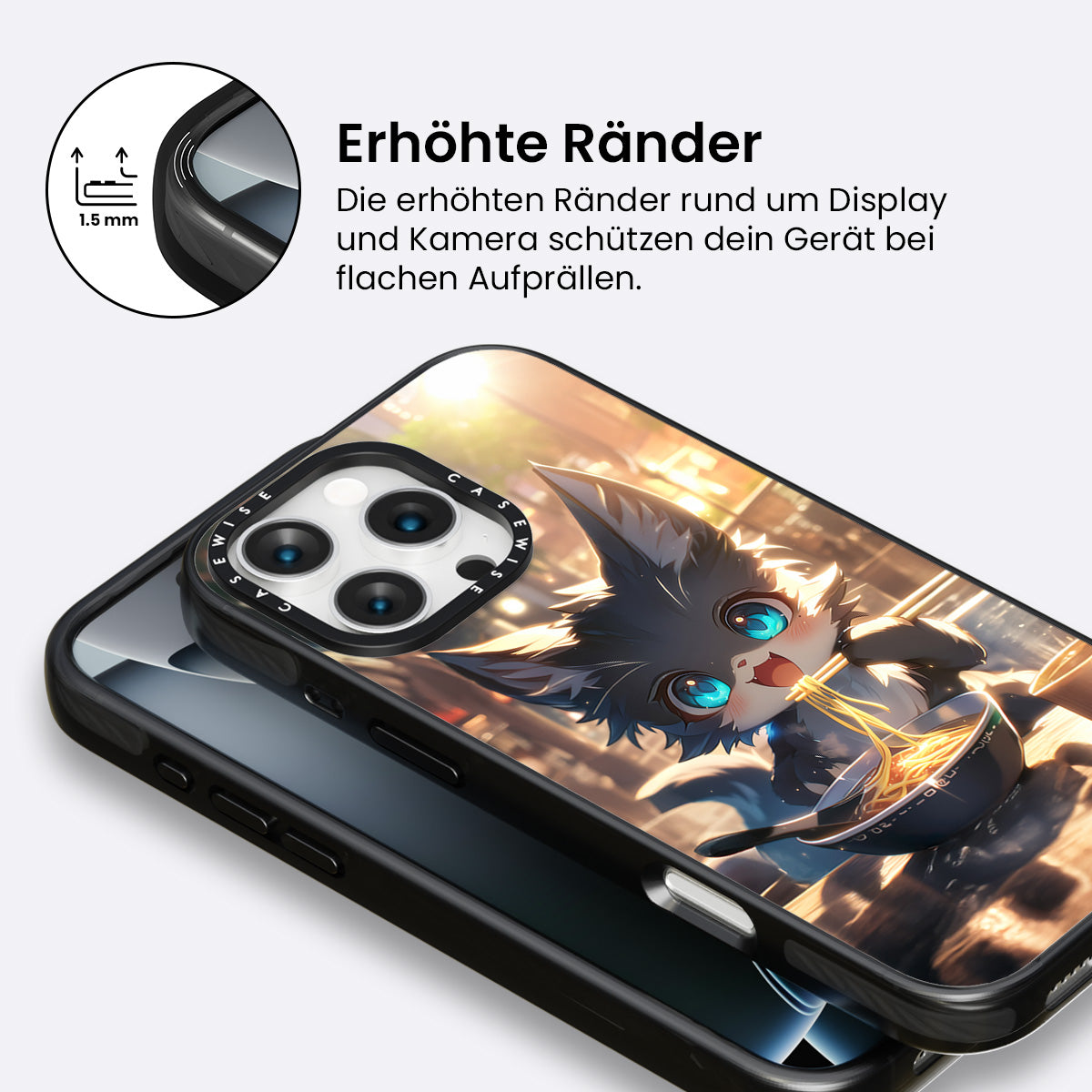 1.5 mm

Erhöhte Ränder

Die erhöhten Ränder rund um Display und Kamera schützen dein Gerät bei flachen Aufprällen.

CASEWISE CASEWISE