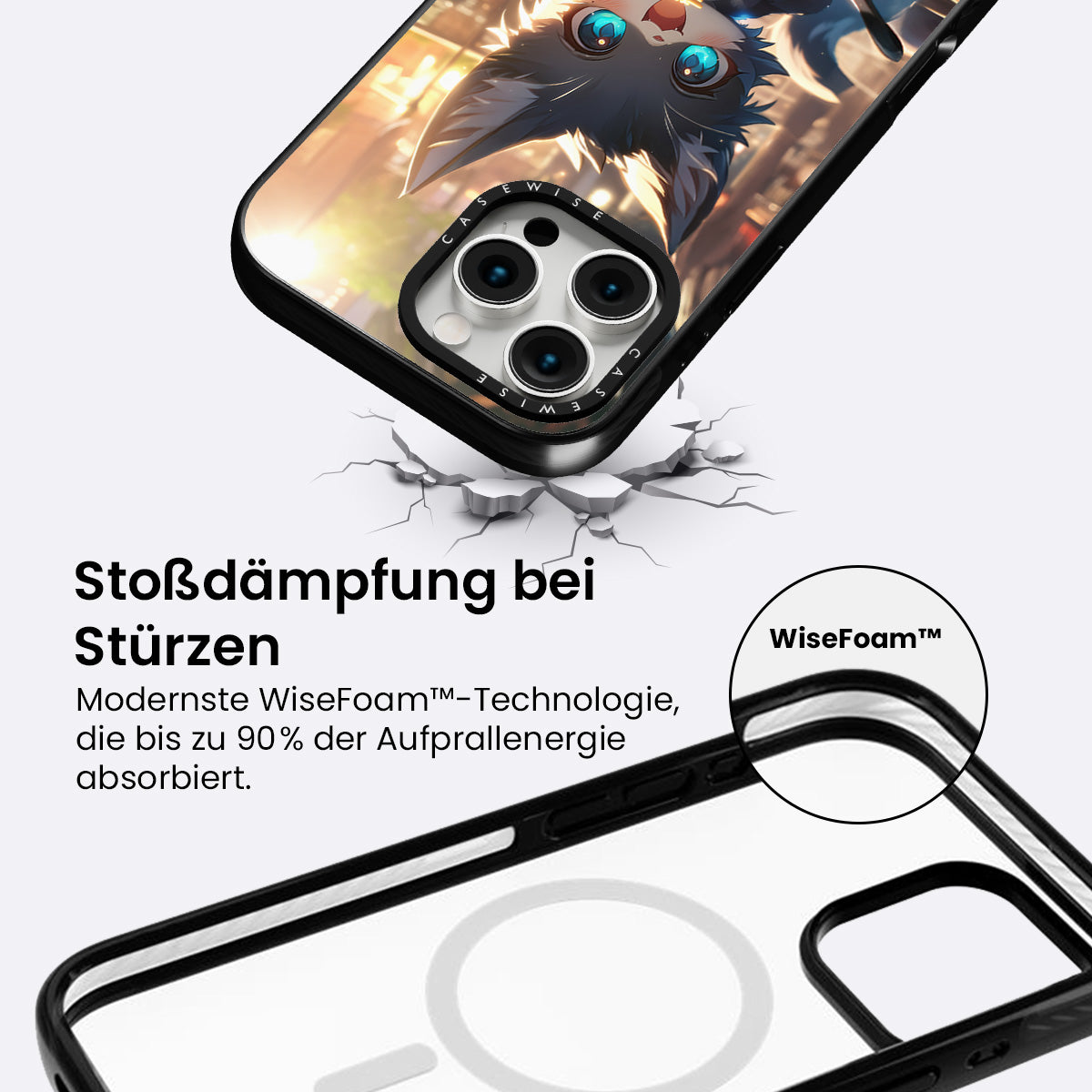 CASEWISE

CASEWISE

Stoßdämpfung bei Stürzen

Modernste WiseFoam™-Technologie, die bis zu 90% der Aufprallenergie absorbiert.

WiseFoam™