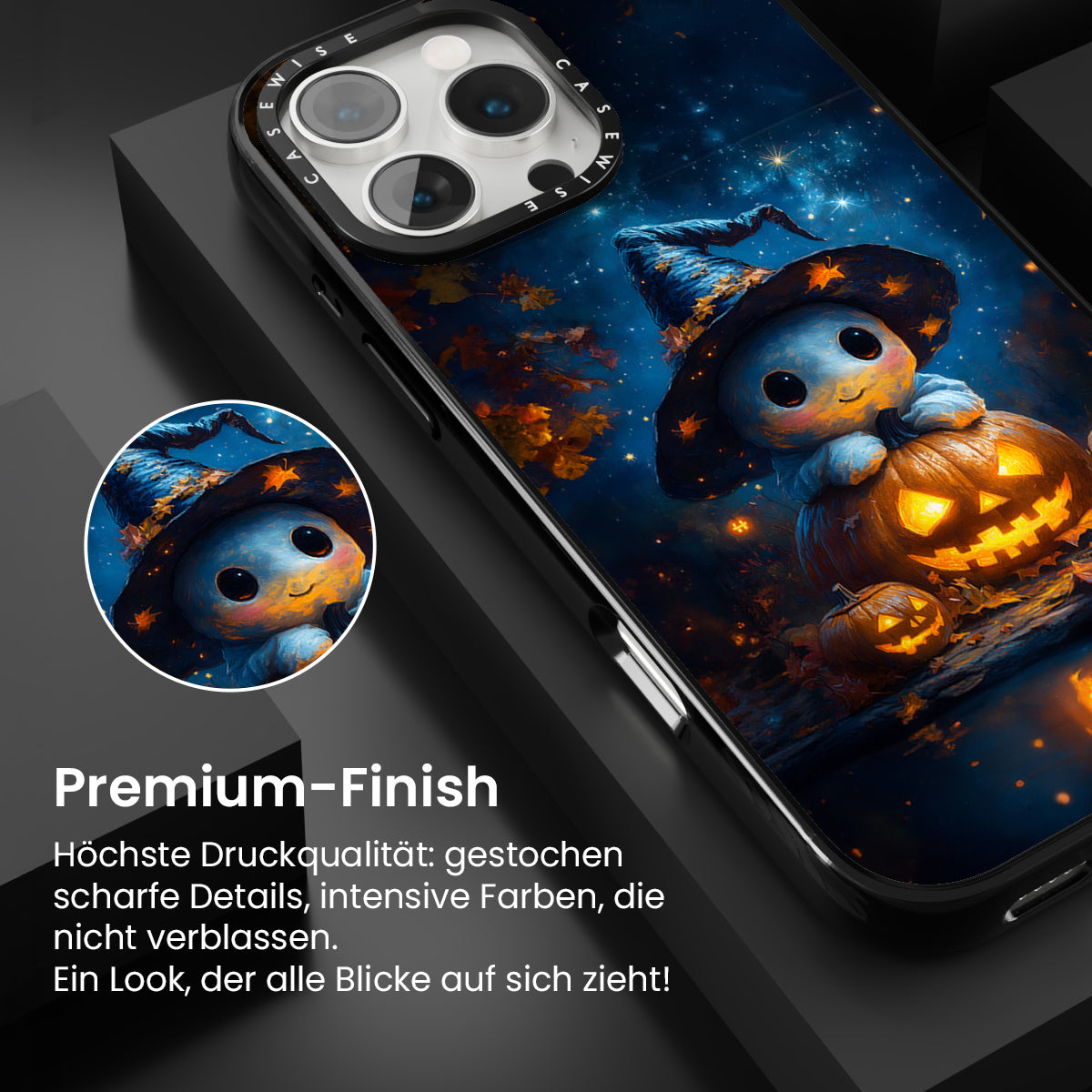 CASEWISE CASEWISE

Premium-Finish

Höchste Druckqualität: gestochen scharfe Details, intensive Farben, die nicht verblassen.
Ein Look, der alle Blicke auf sich zieht!