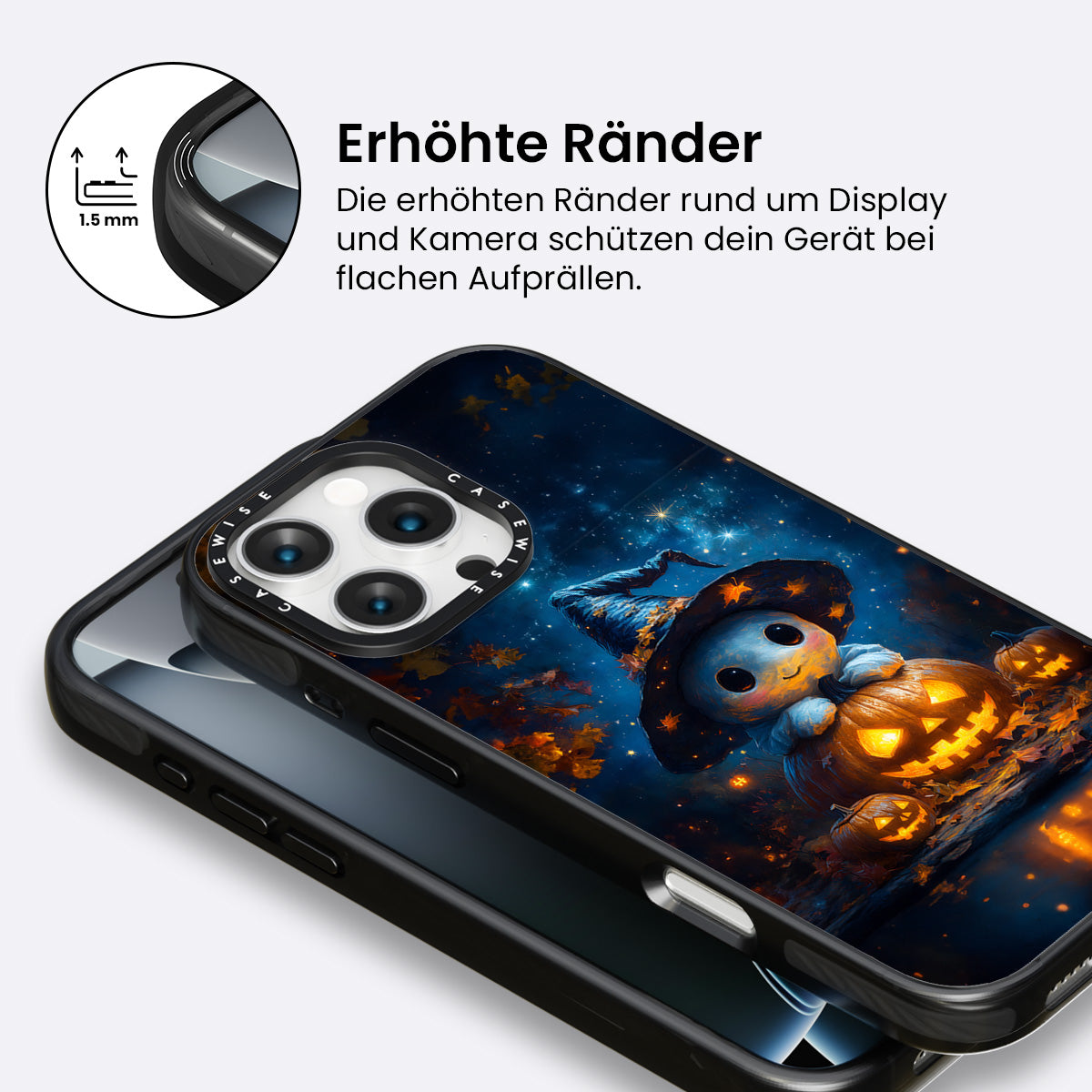 1.5 mm

Erhöhte Ränder

Die erhöhten Ränder rund um Display und Kamera schützen dein Gerät bei flachen Aufprällen.

CASEWISE CASEWISE