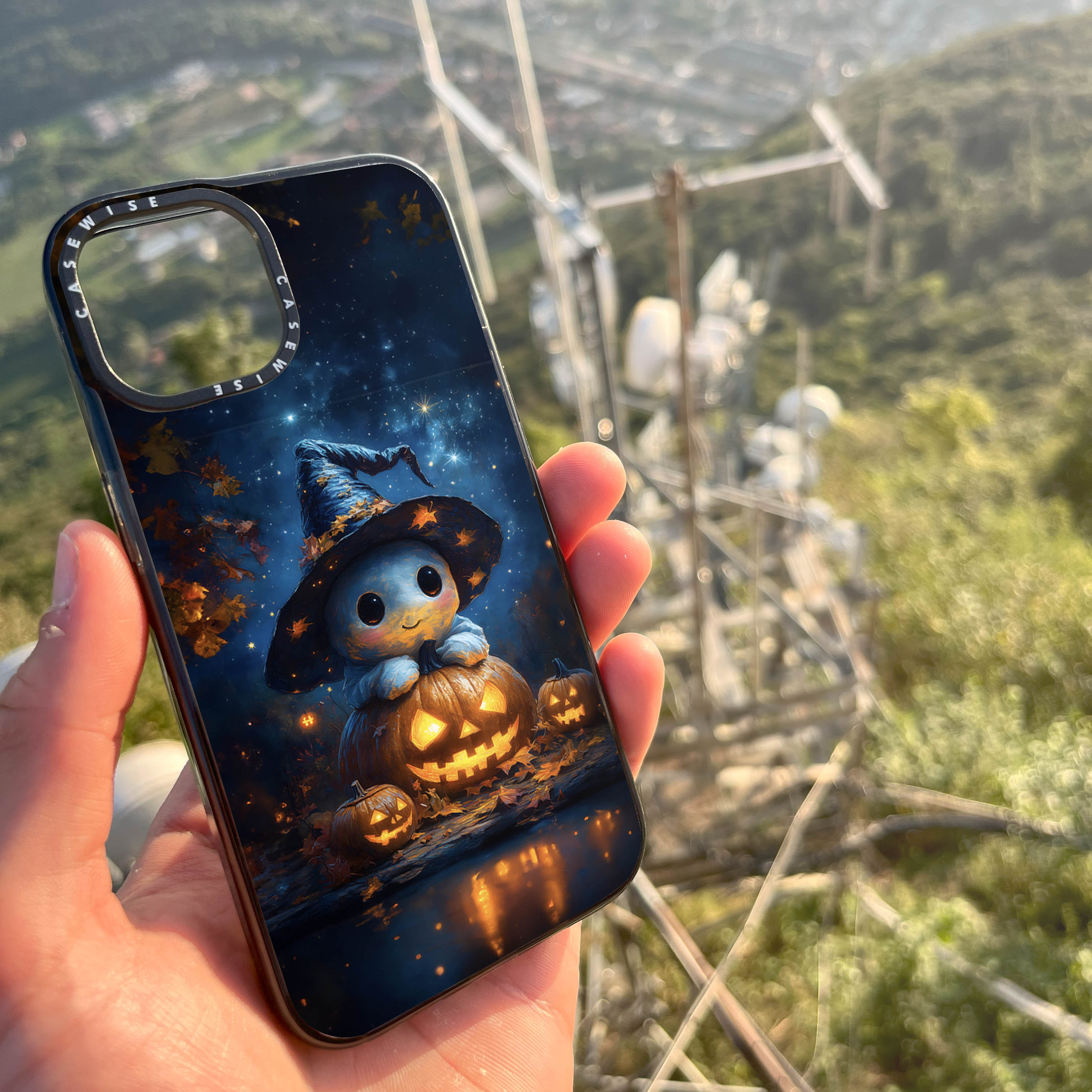 CASEWISE CASEWISE