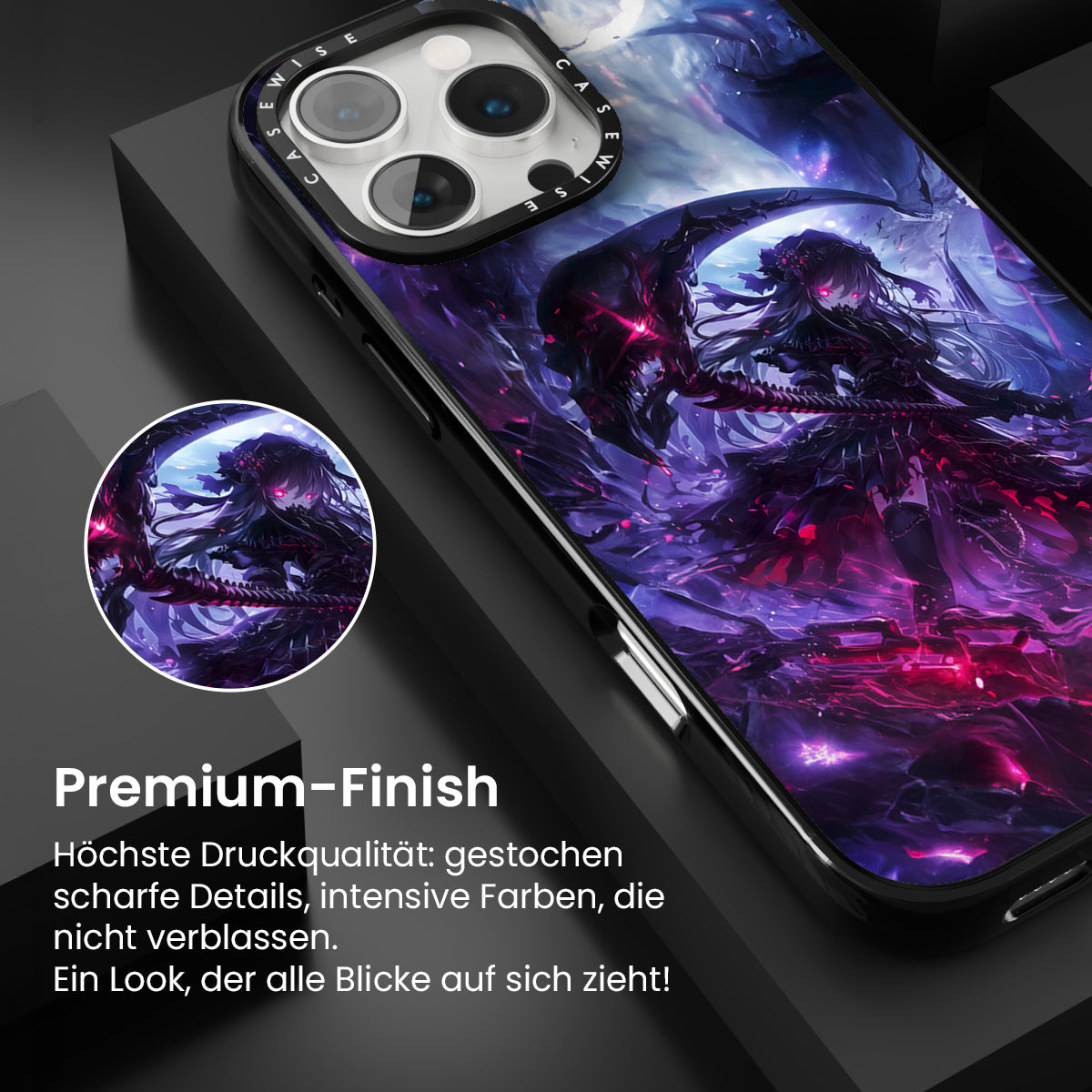 CASEWISE CASEWISE

Premium-Finish

Höchste Druckqualität: gestochen scharfe Details, intensive Farben, die nicht verblassen.
Ein Look, der alle Blicke auf sich zieht!