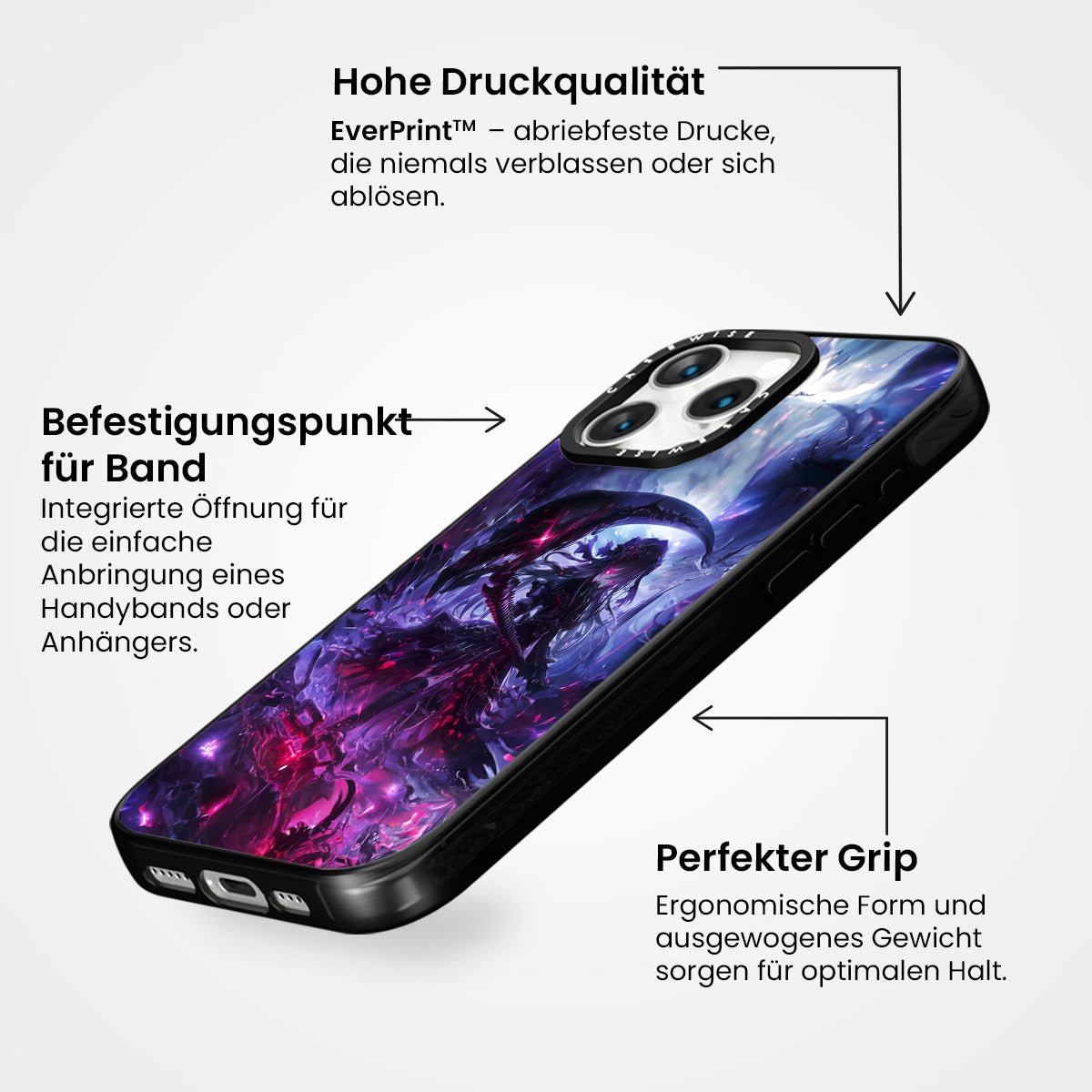 Hohe Druckqualität

EverPrint™ – abriebfeste Drucke, die niemals verblassen oder sich ablösen.

CASEWISE

CASEWISE

Befestigungspunkt für Band

Integrierte Öffnung für die einfache Anbringung eines Handybands oder Anhängers.

Perfekter Grip

Ergonomische Form und ausgewogenes Gewicht sorgen für optimalen Halt.