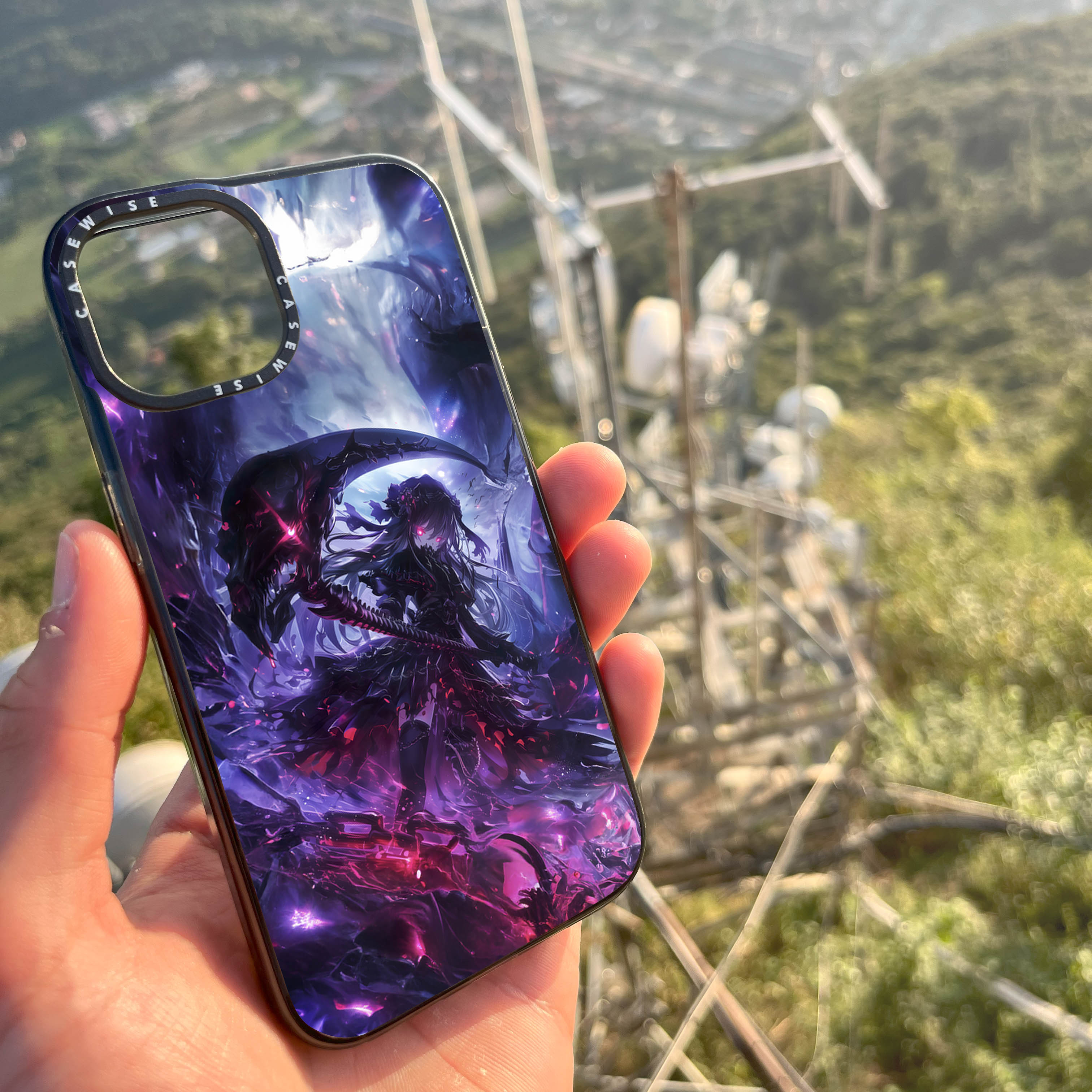 CASEWISE CASEWISE