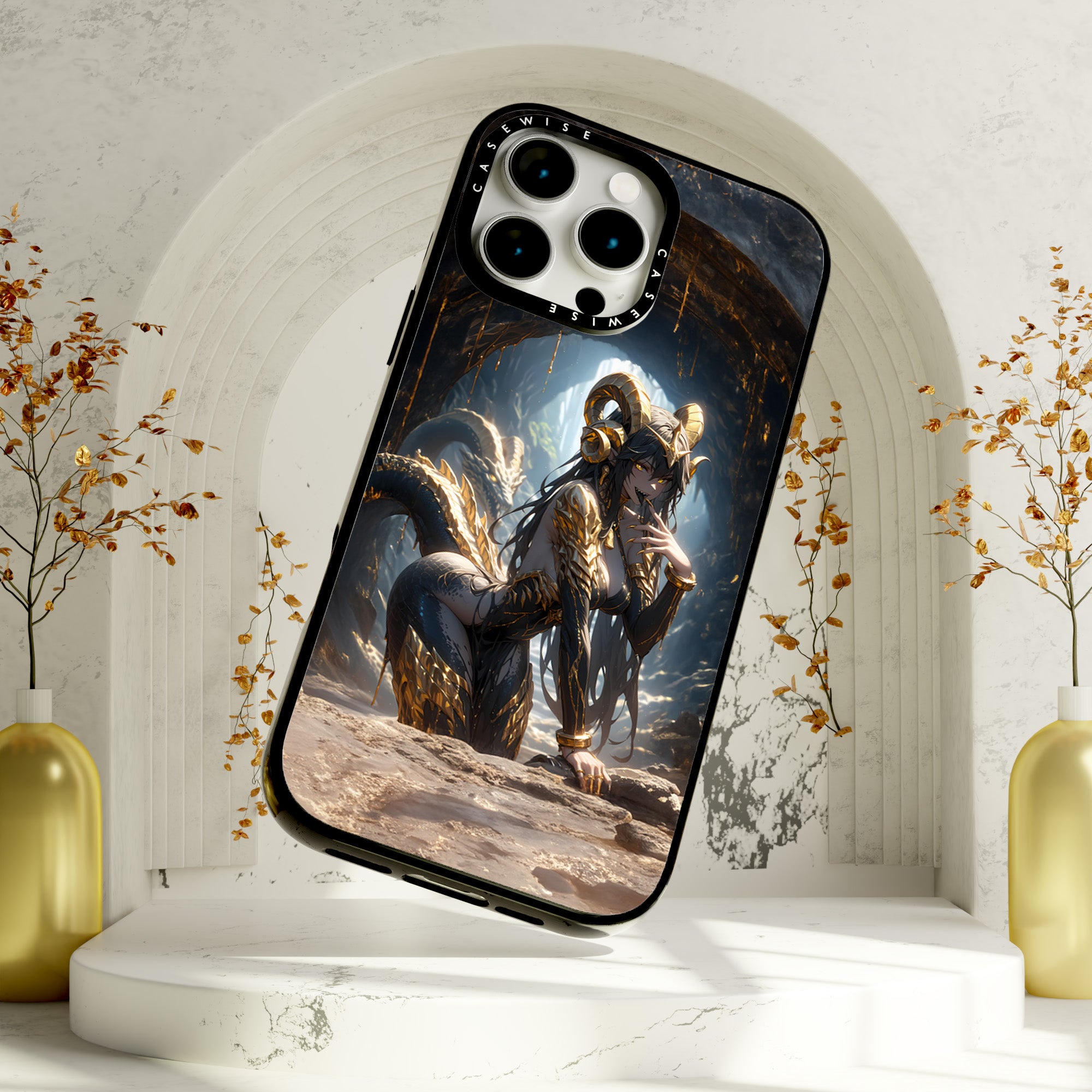 CASEWISE CASEWISE