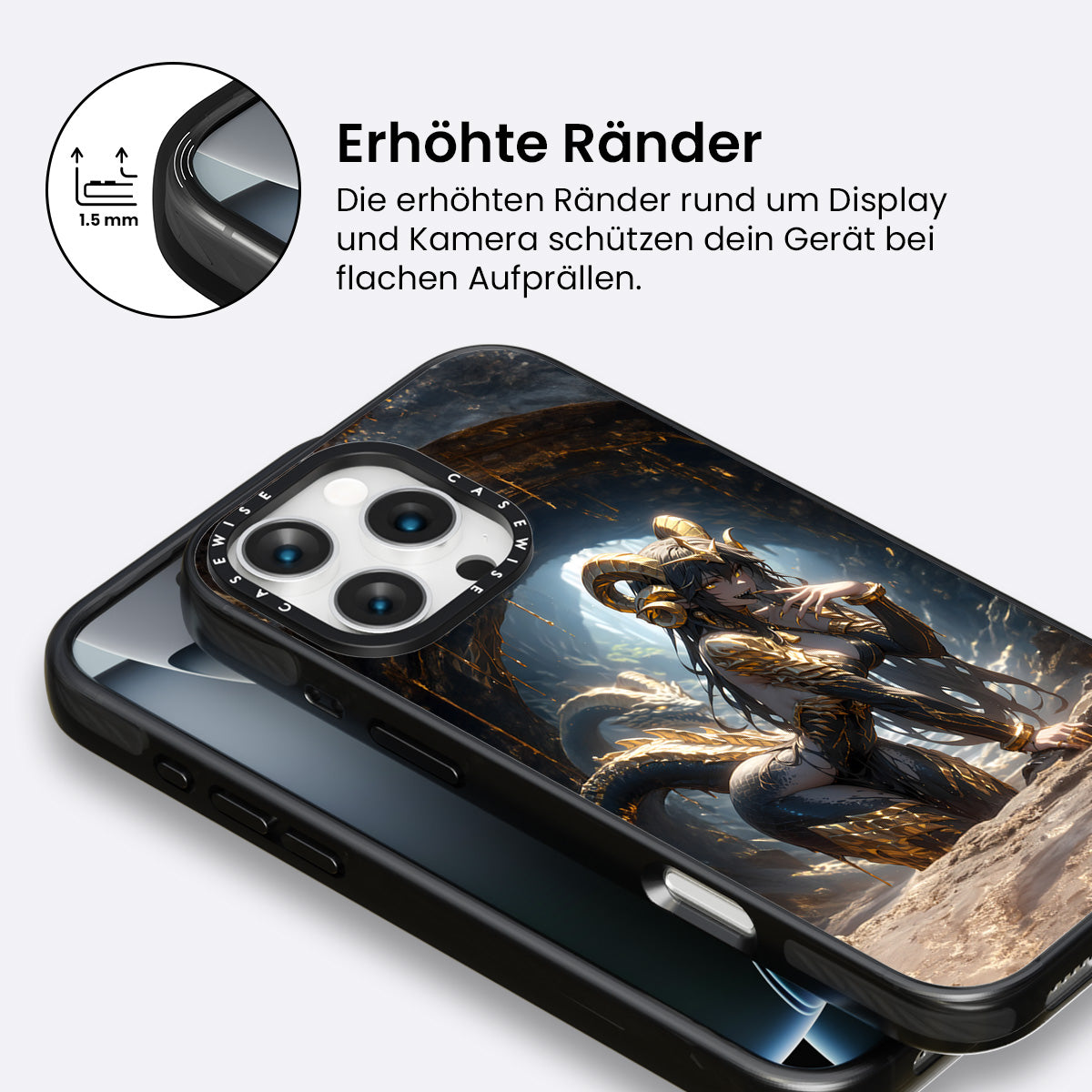 1.5 mm

Erhöhte Ränder

Die erhöhten Ränder rund um Display und Kamera schützen dein Gerät bei flachen Aufprällen.

CASEWISE CASEWISE