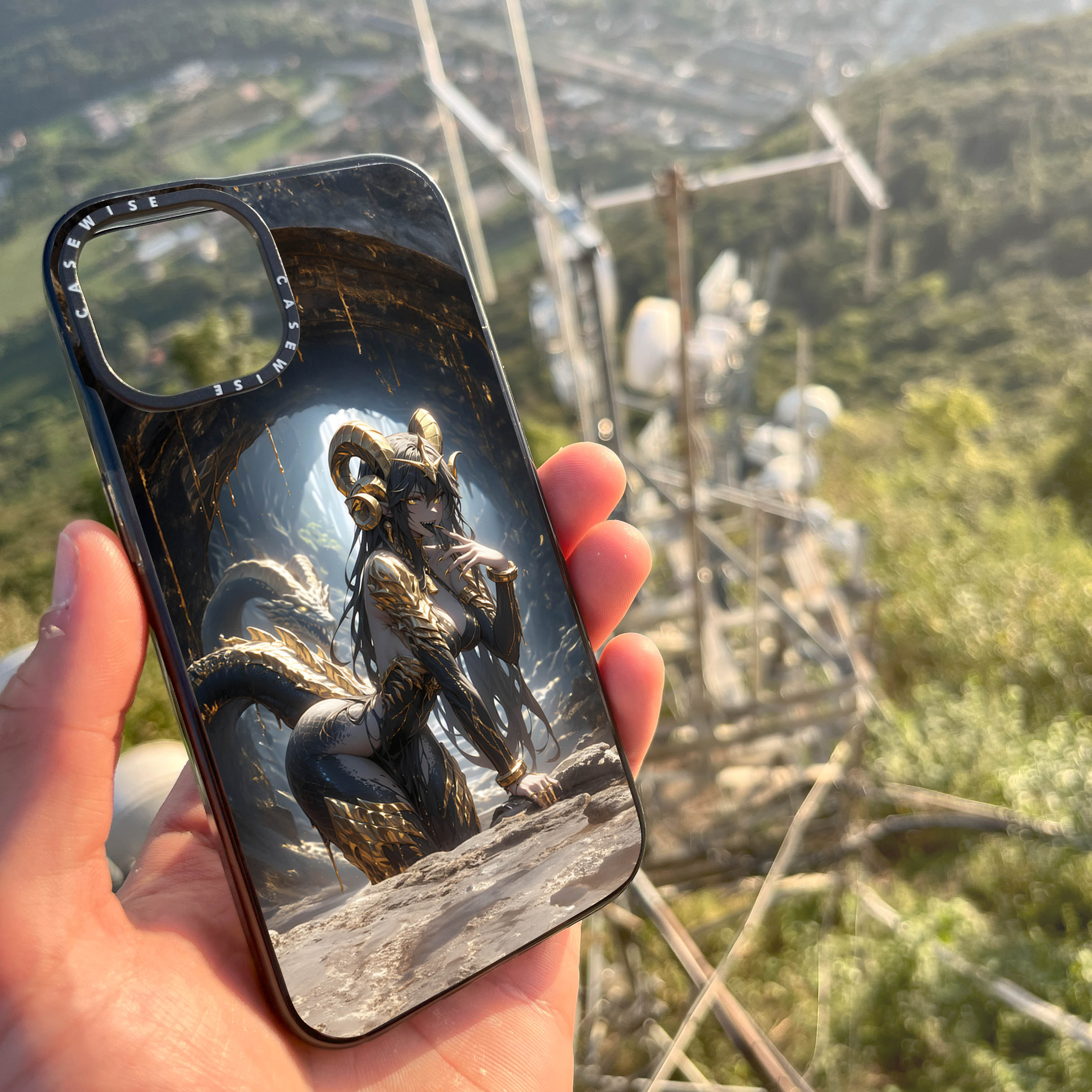 CASEWISE CASEWISE