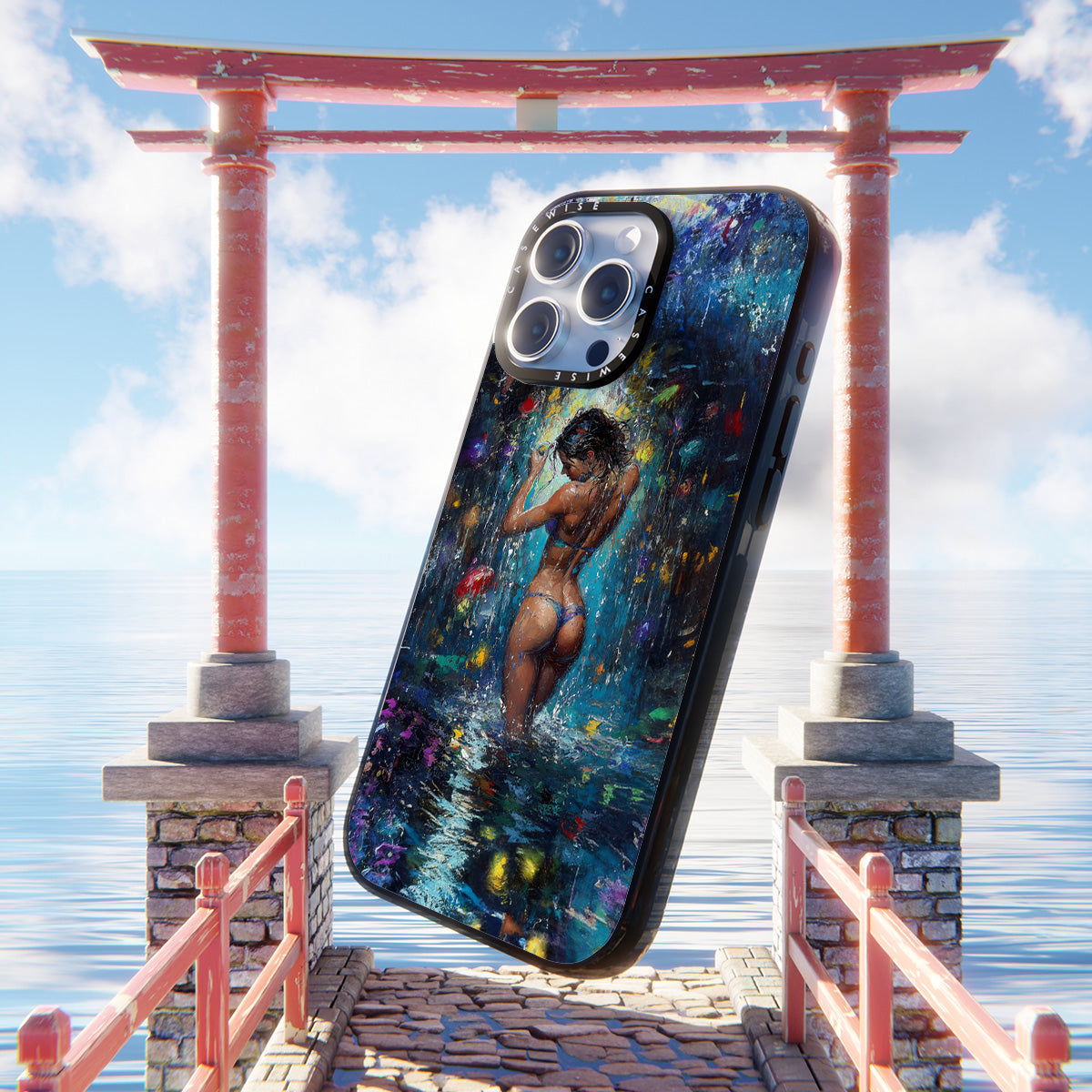 CASEWISE
CASEWISE