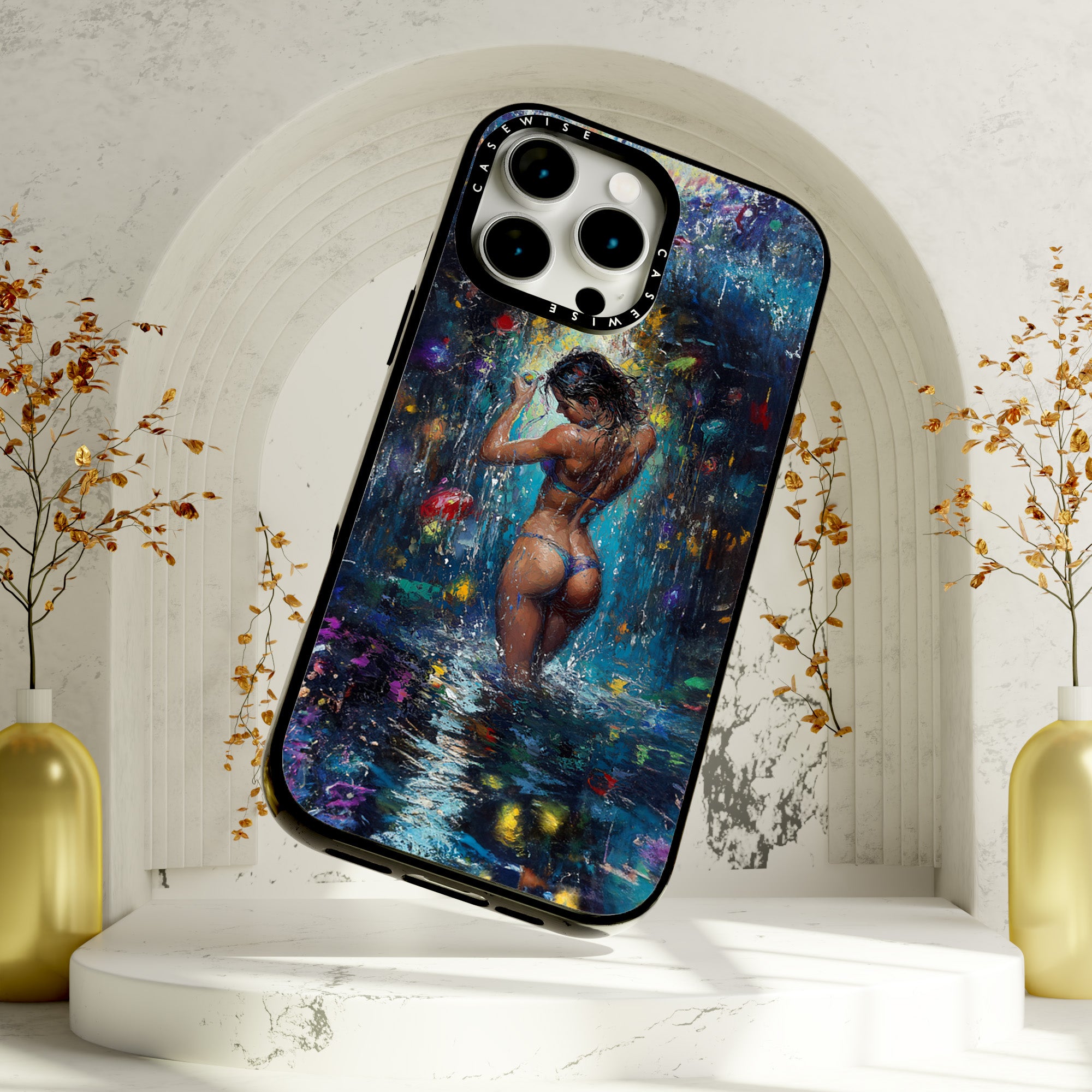 CASEWISE
CASEWISE