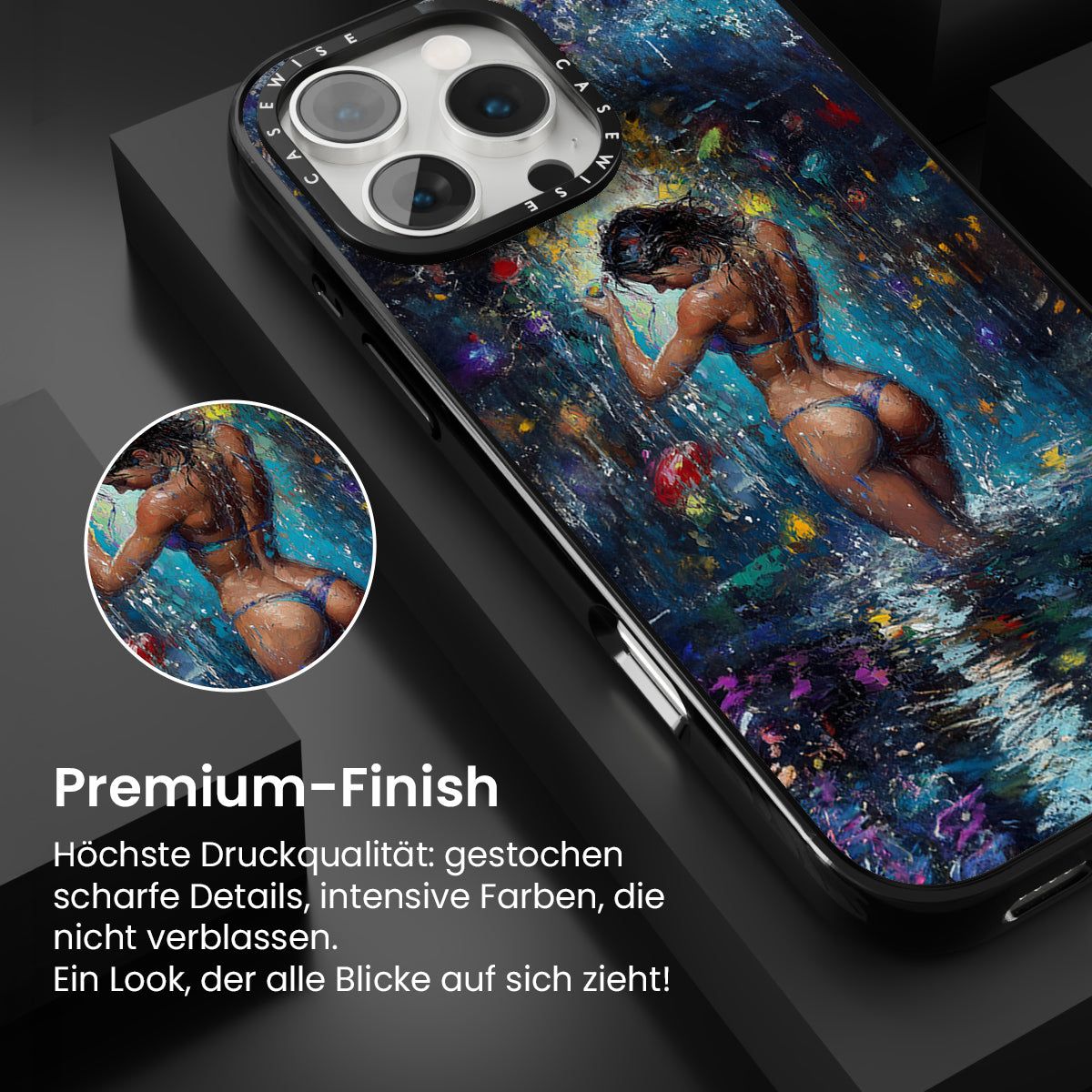 CASEWISE CASEWISE

Premium-Finish

Höchste Druckqualität: gestochen scharfe Details, intensive Farben, die nicht verblassen.
Ein Look, der alle Blicke auf sich zieht!