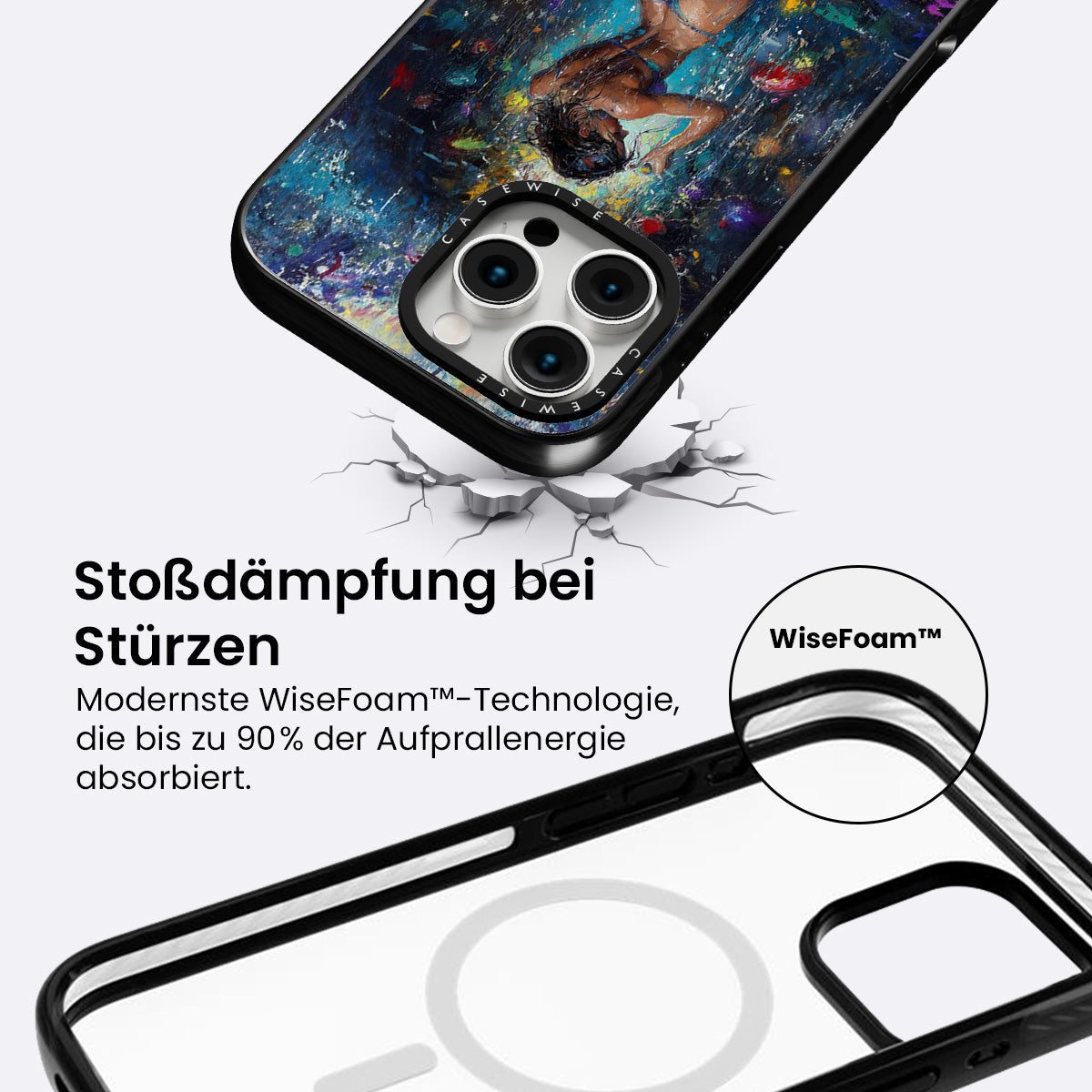 CASEWISE

CASEWISE

Stoßdämpfung bei Stürzen

Modernste WiseFoam™-Technologie, die bis zu 90% der Aufprallenergie absorbiert.

WiseFoam™