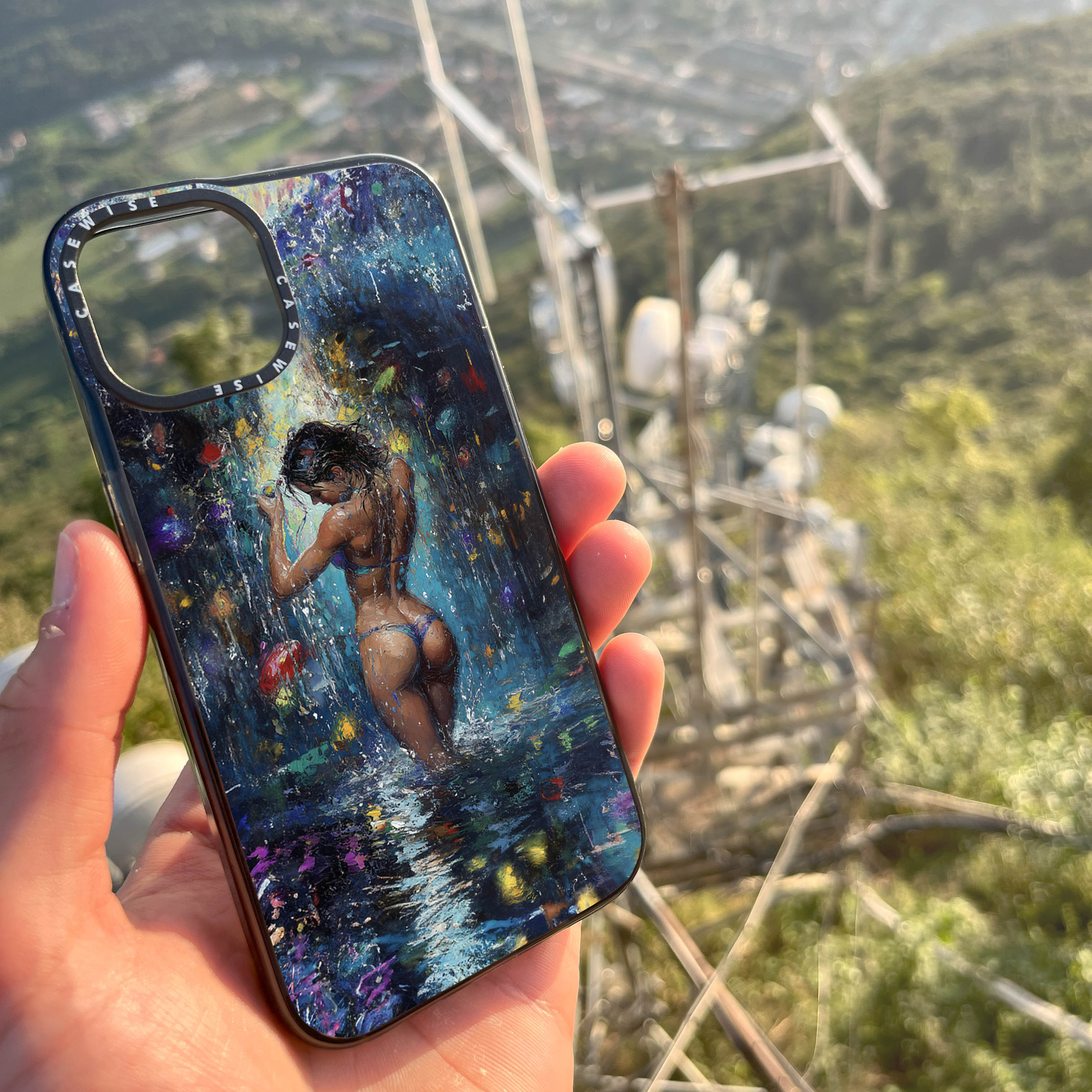 CASEWISE
CASEWISE