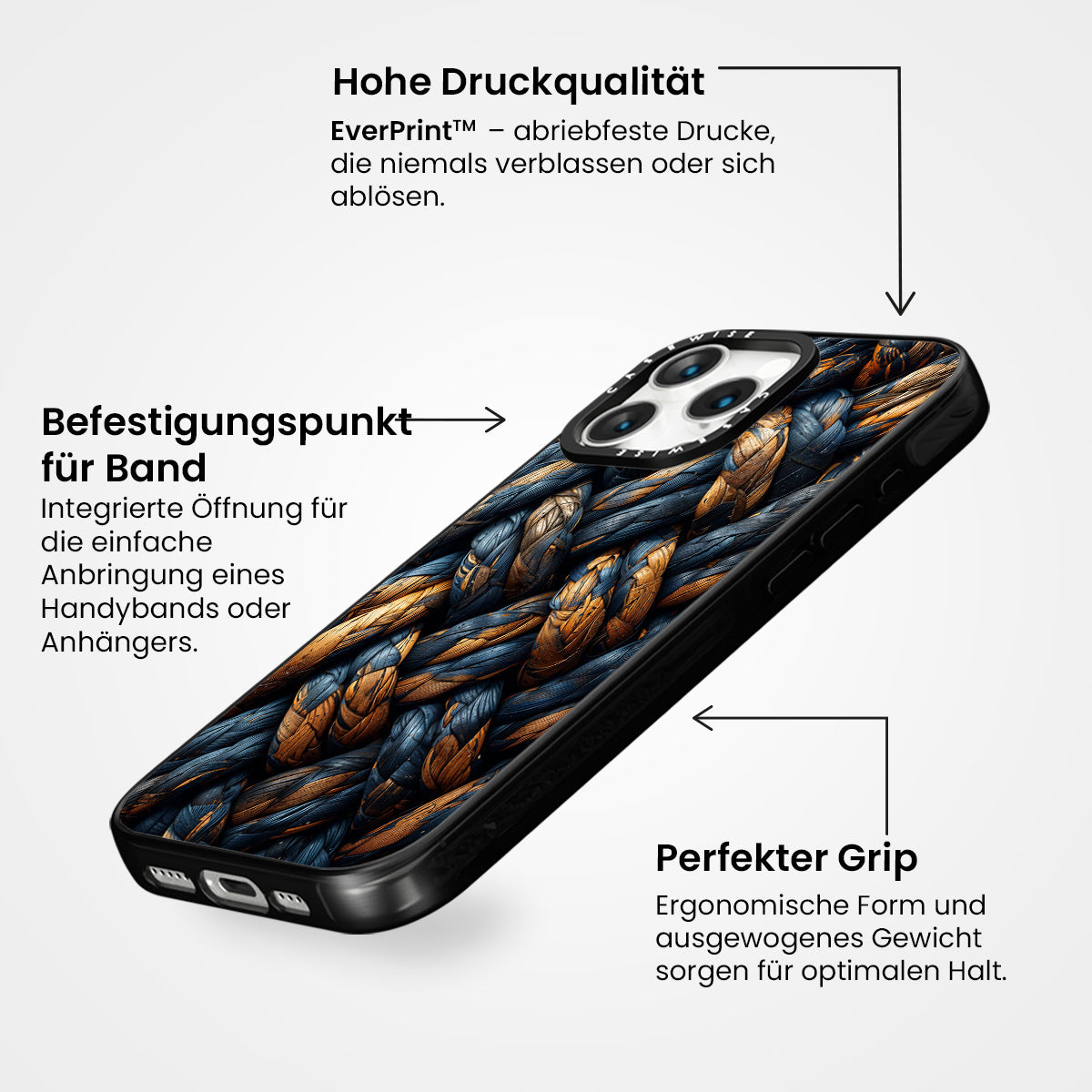 Hohe Druckqualität

EverPrint™ – abriebfeste Drucke, die niemals verblassen oder sich ablösen.

Befestigungspunkt für Band

Integrierte Öffnung für die einfache Anbringung eines Handybands oder Anhängers.

CASEWISE

CASEWISE

Perfekter Grip

Ergonomische Form und ausgewogenes Gewicht sorgen für optimalen Halt.