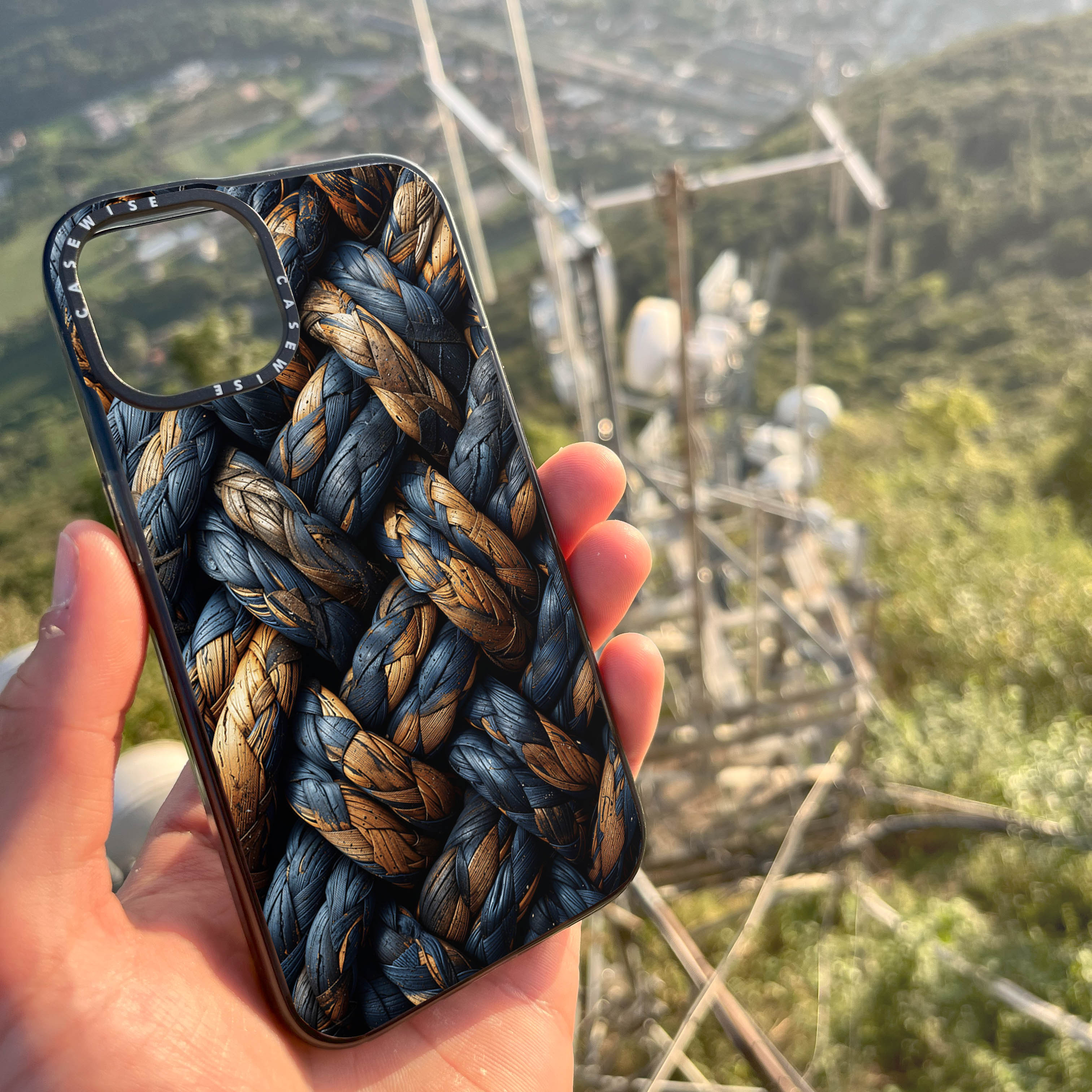 CASEWISE CASEWISE