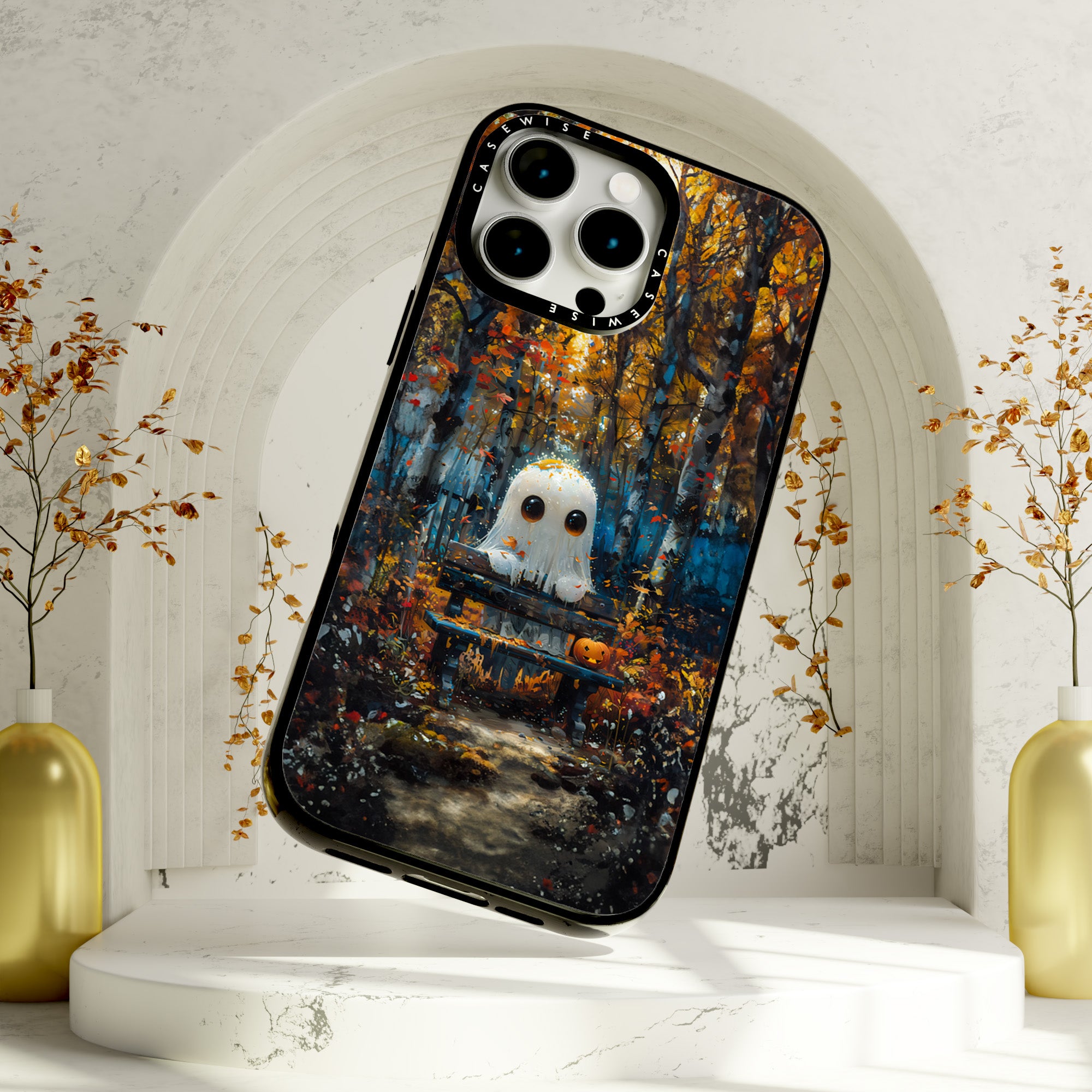 CASEWISE CASEWISE