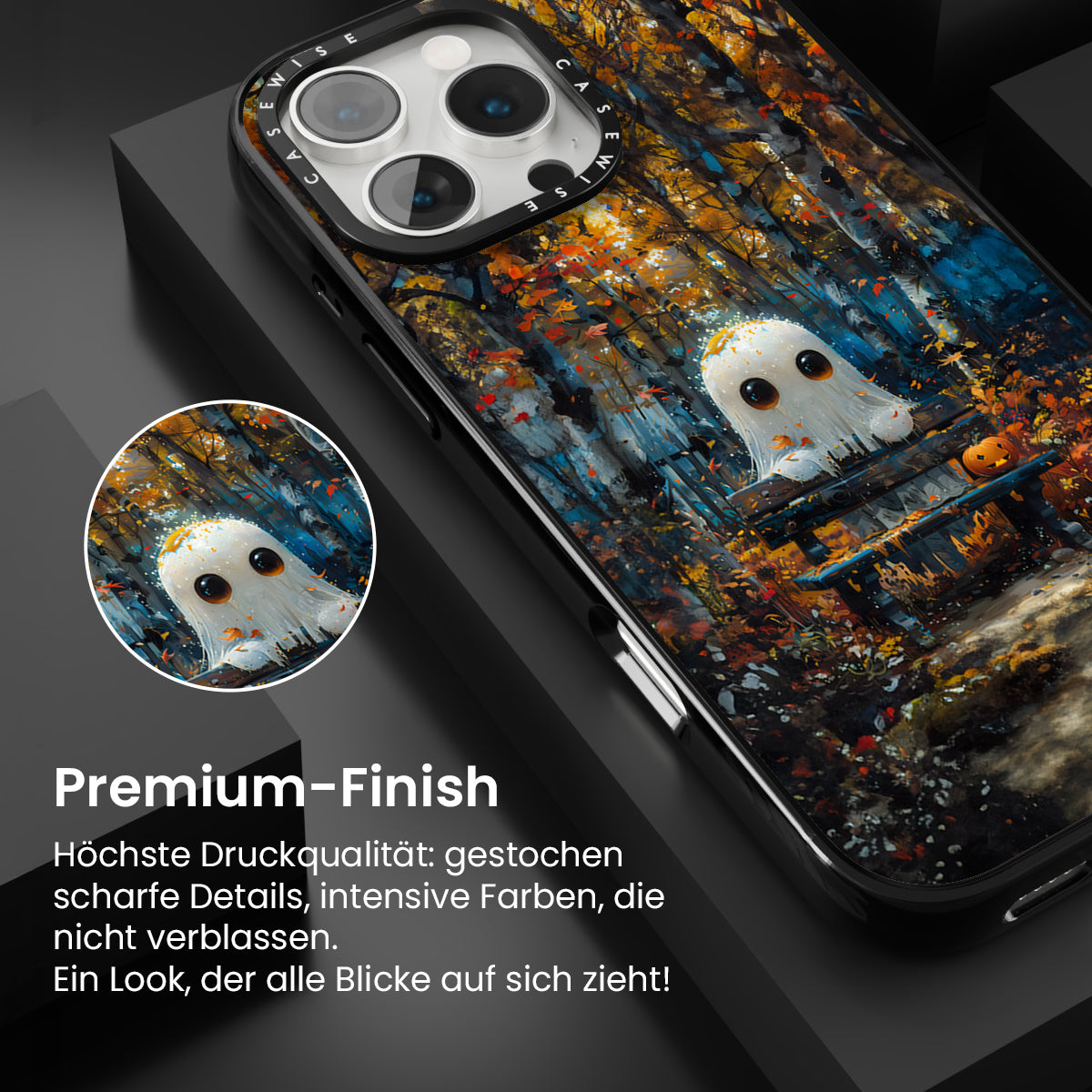 CASEWISE CASEWISE

Premium-Finish

Höchste Druckqualität: gestochen scharfe Details, intensive Farben, die nicht verblassen.
Ein Look, der alle Blicke auf sich zieht!