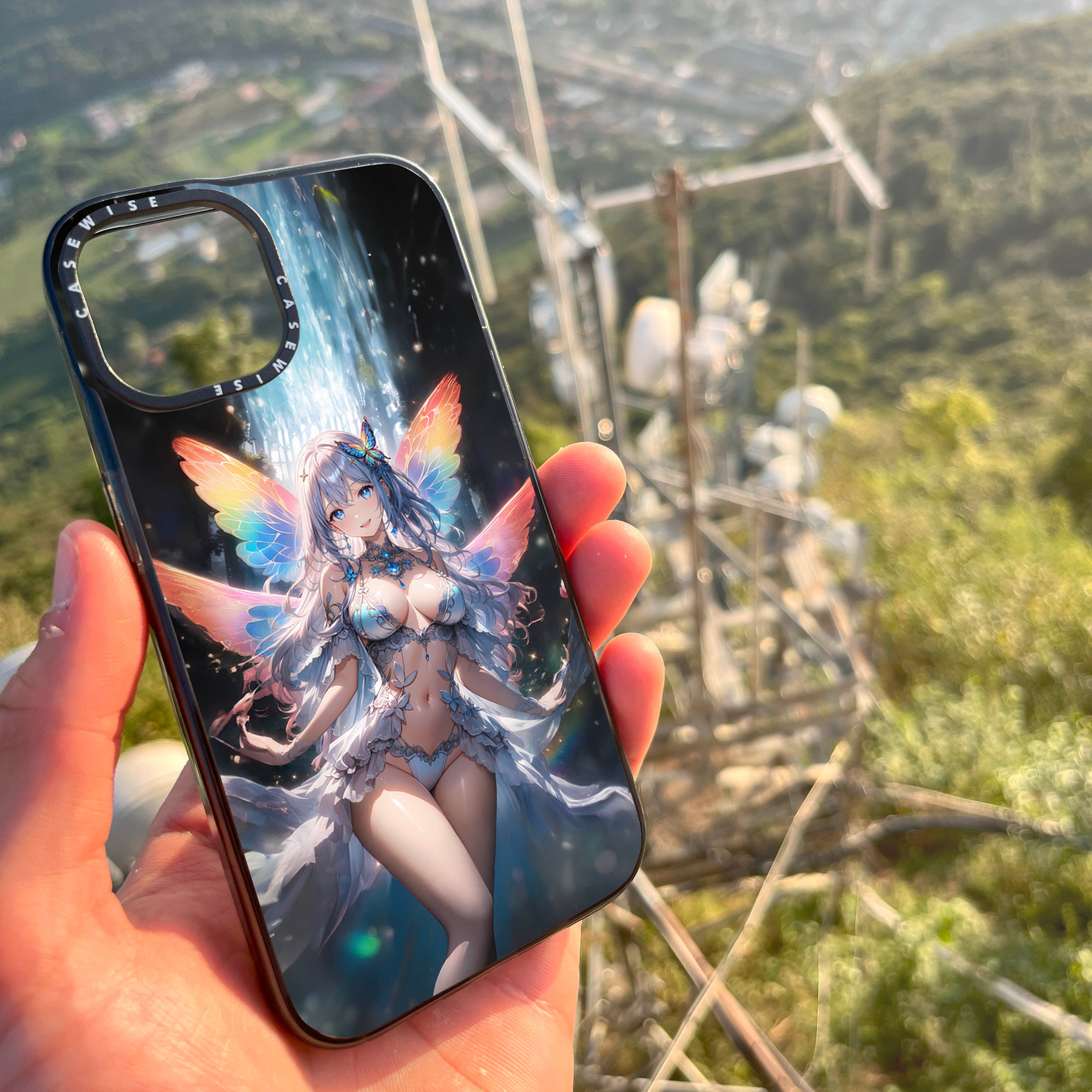 CASEWISE CASEWISE