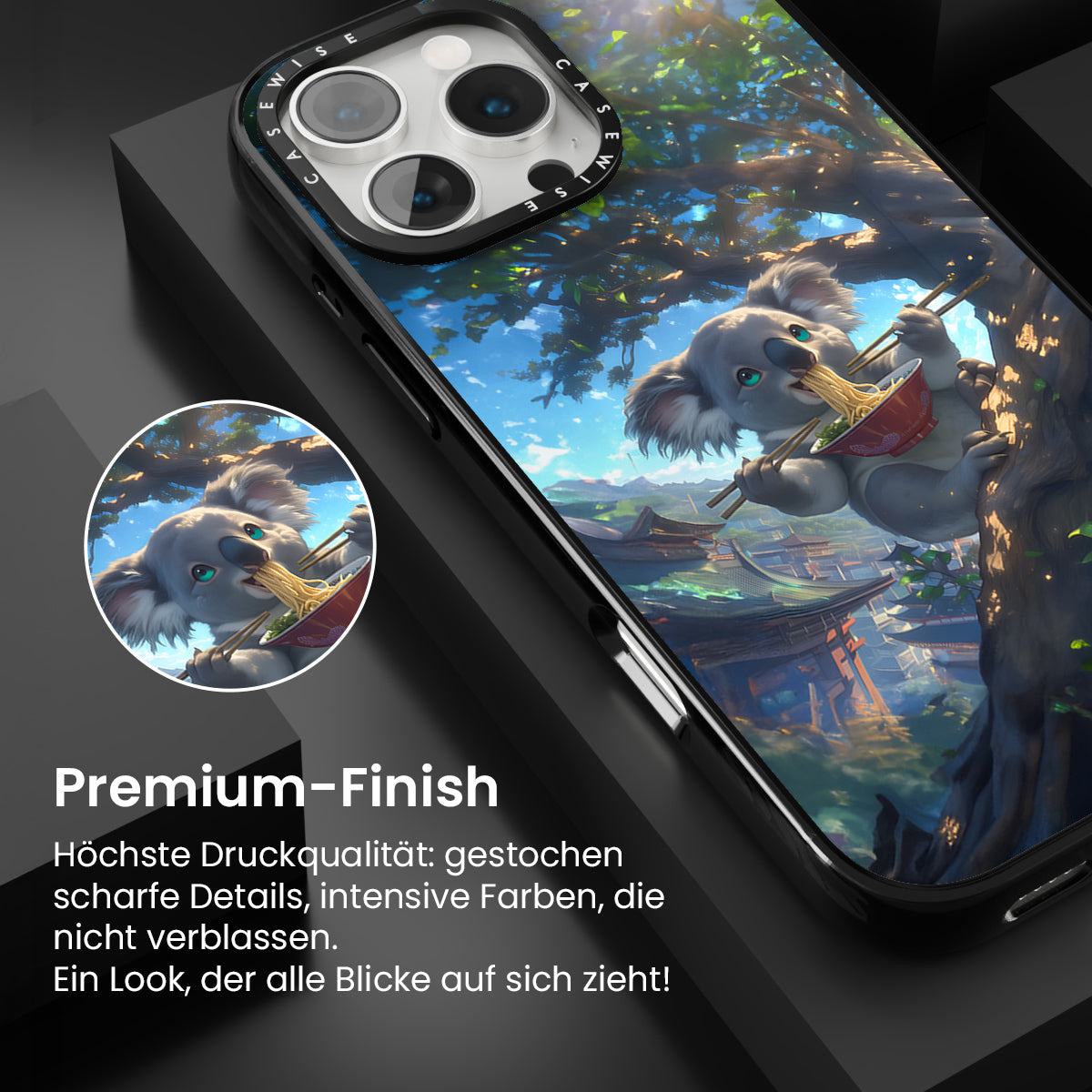 CASEWISE CASEWISE

Premium-Finish

Höchste Druckqualität: gestochen scharfe Details, intensive Farben, die nicht verblassen.
Ein Look, der alle Blicke auf sich zieht!