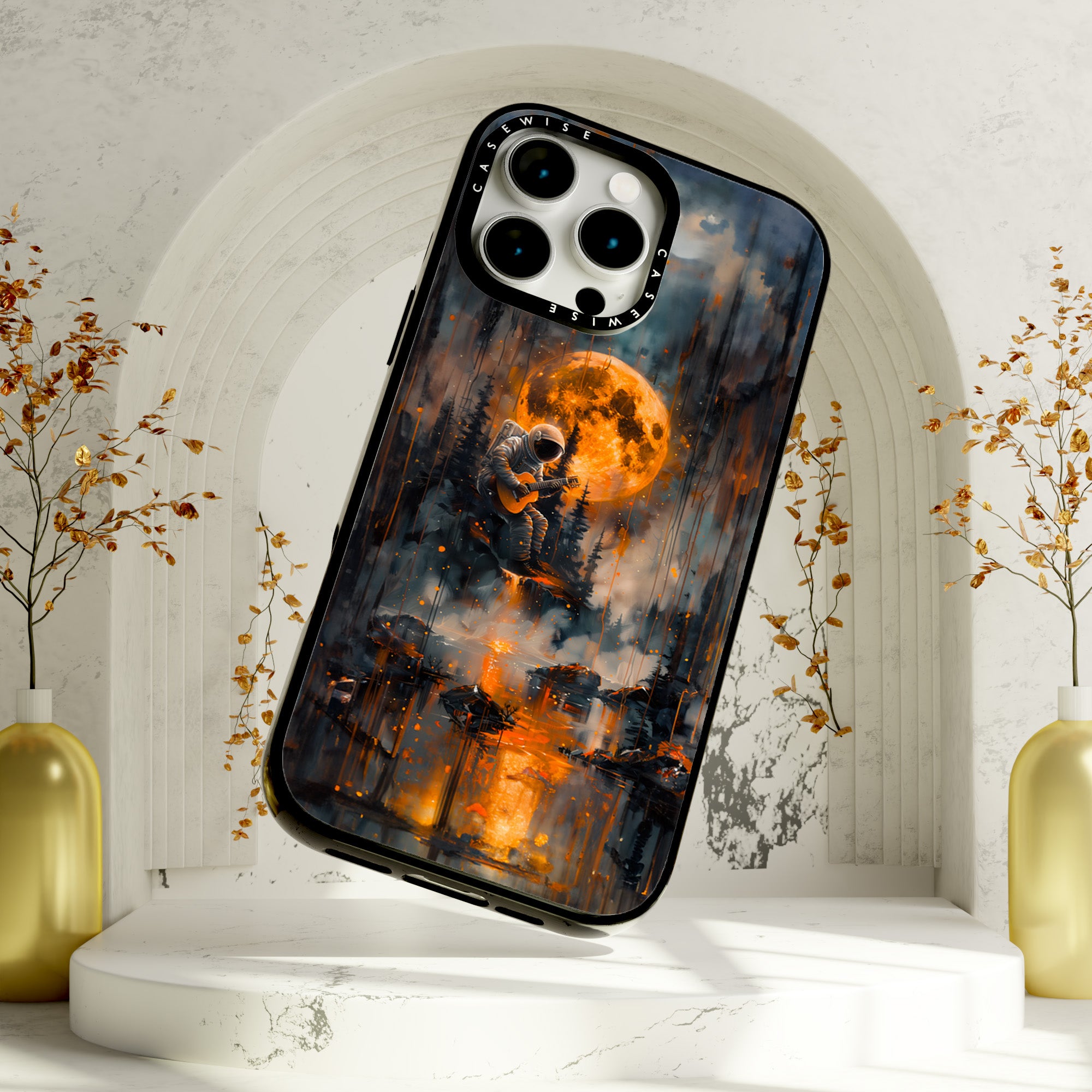 CASEWISE
CASEWISE