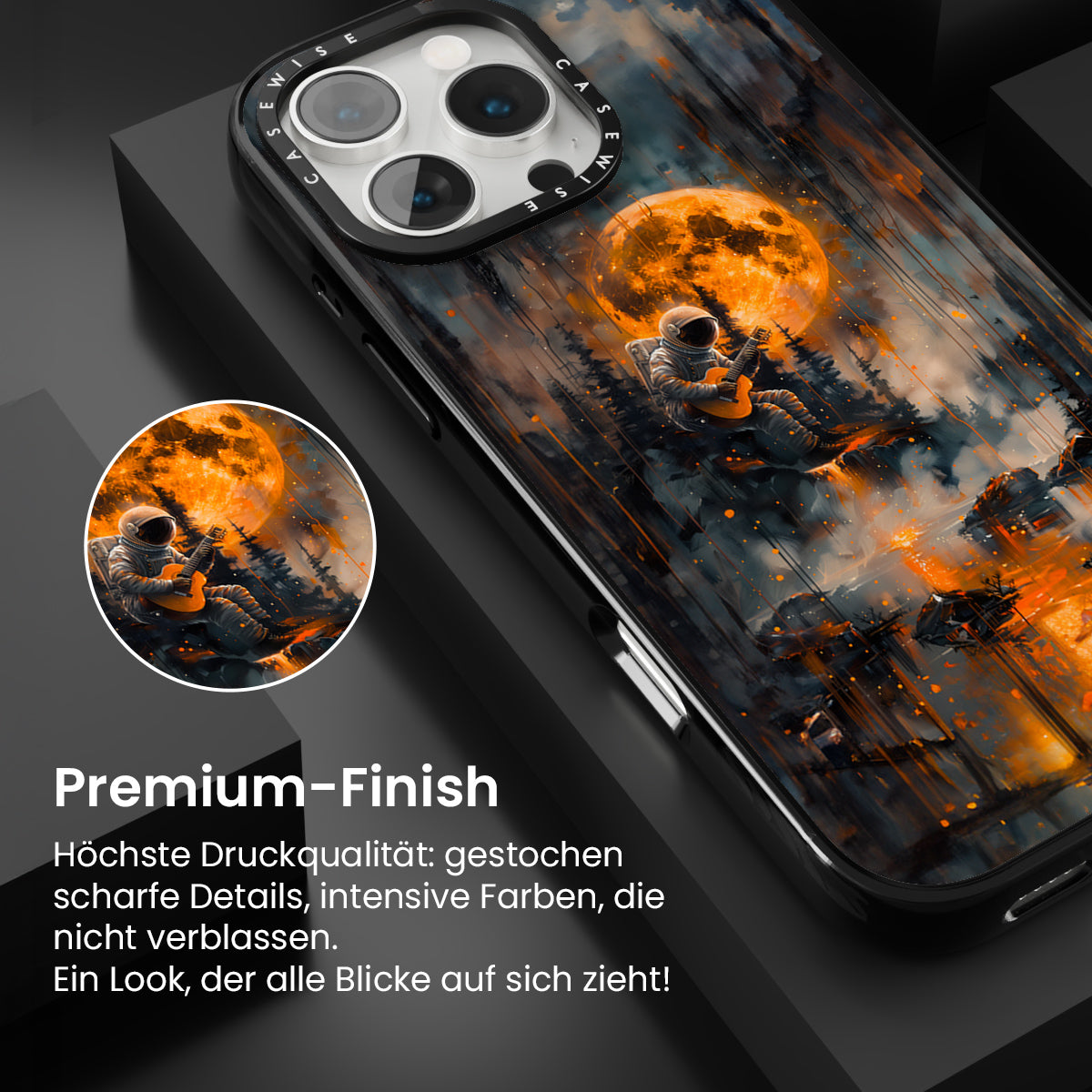 CASEWISE CASEWISE

Premium-Finish

Höchste Druckqualität: gestochen scharfe Details, intensive Farben, die nicht verblassen.
Ein Look, der alle Blicke auf sich zieht!