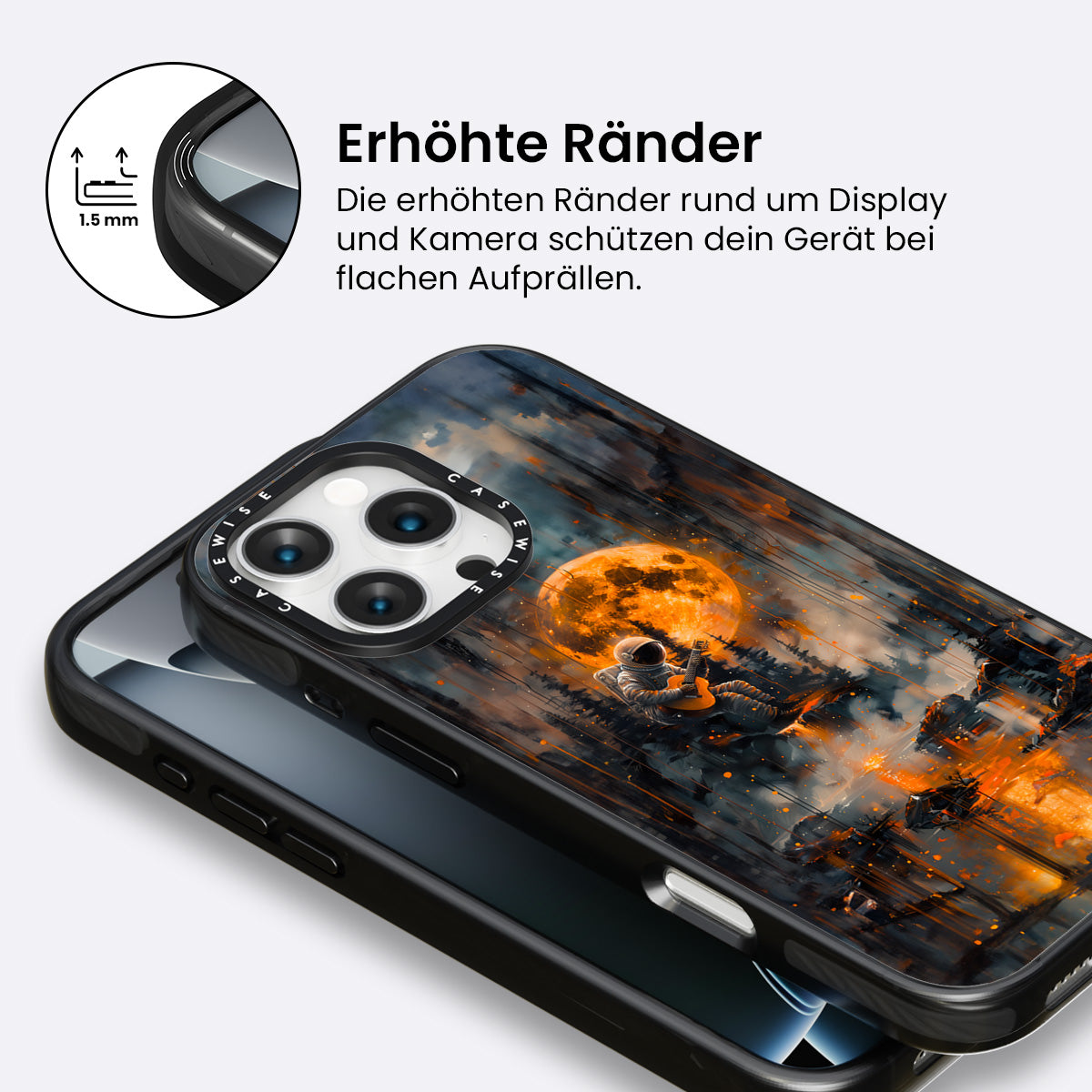 1.5 mm

Erhöhte Ränder

Die erhöhten Ränder rund um Display und Kamera schützen dein Gerät bei flachen Aufprällen.

CASEWISE CASEWISE