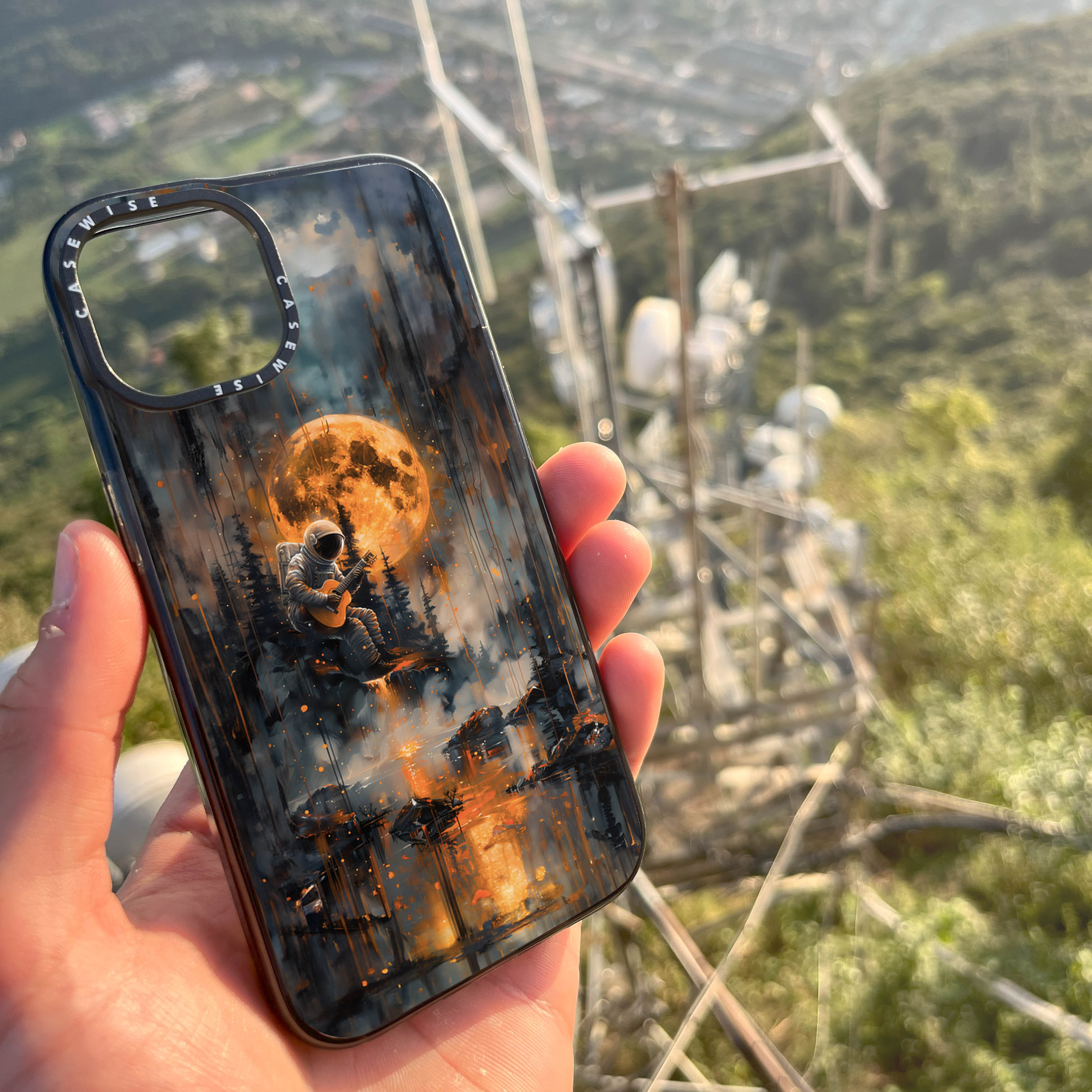 CASEWISE CASEWISE