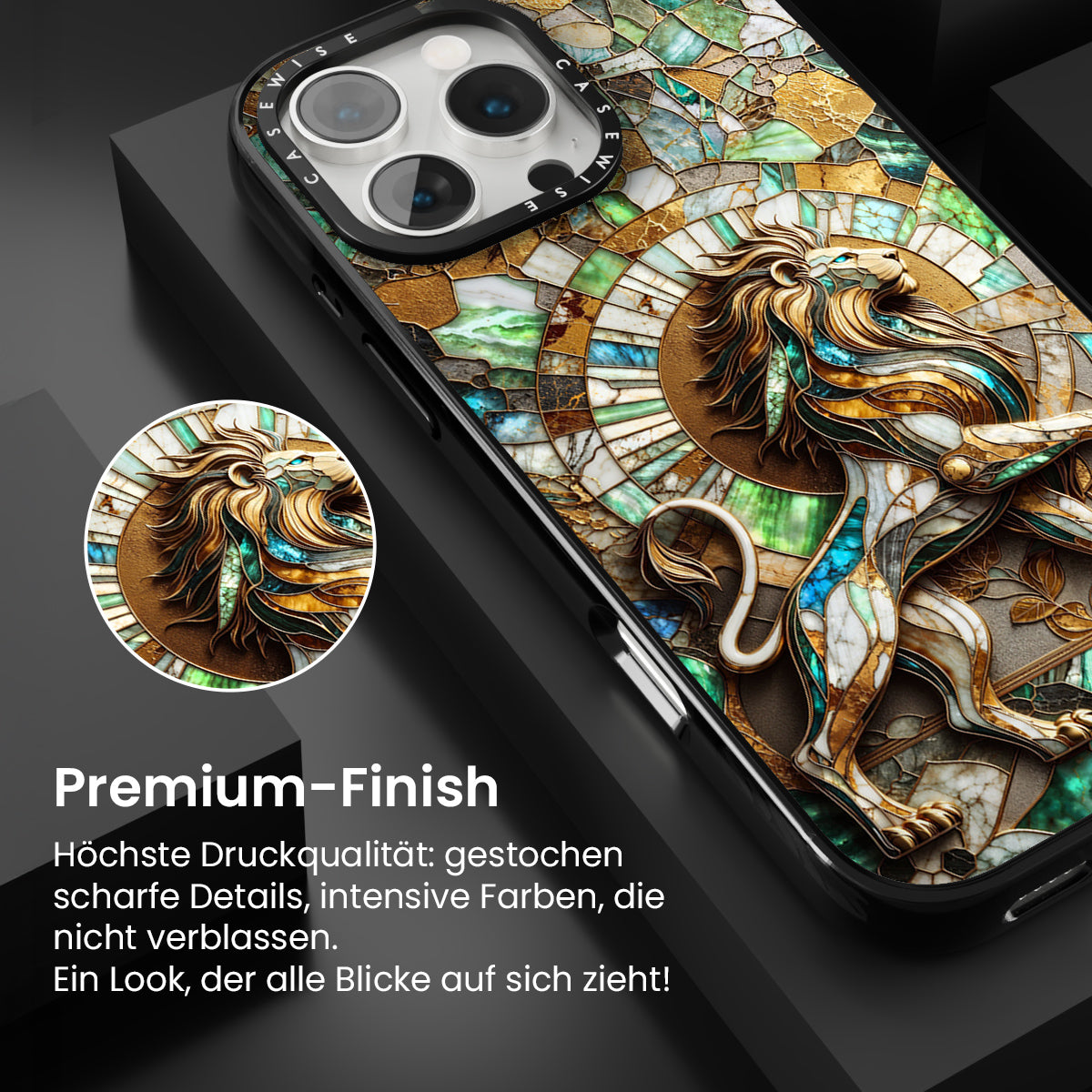 CASEWISE CASEWISE

Premium-Finish

Höchste Druckqualität: gestochen scharfe Details, intensive Farben, die nicht verblassen.
Ein Look, der alle Blicke auf sich zieht!