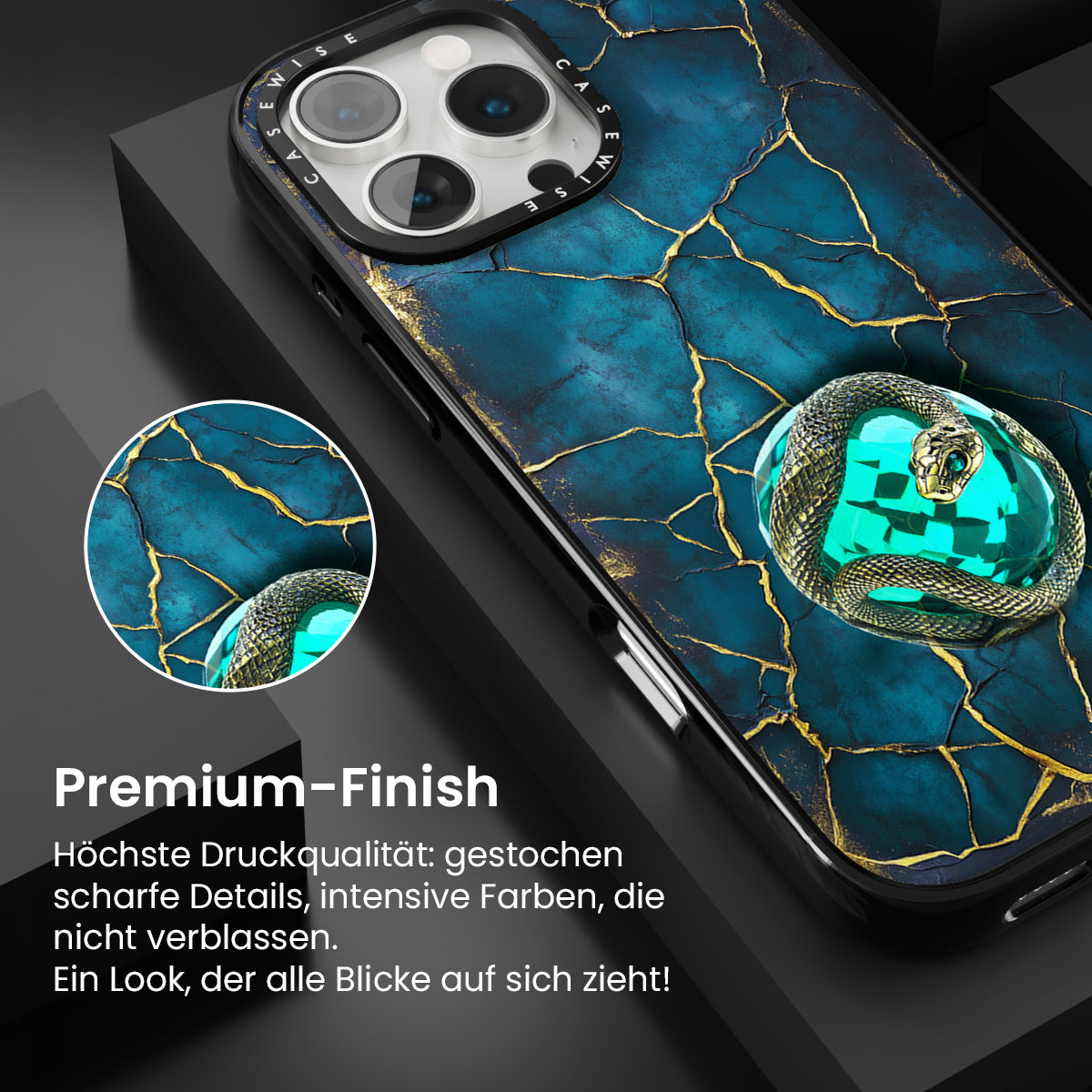 CASEWISE CASEWISE

Premium-Finish

Höchste Druckqualität: gestochen scharfe Details, intensive Farben, die nicht verblassen.
Ein Look, der alle Blicke auf sich zieht!