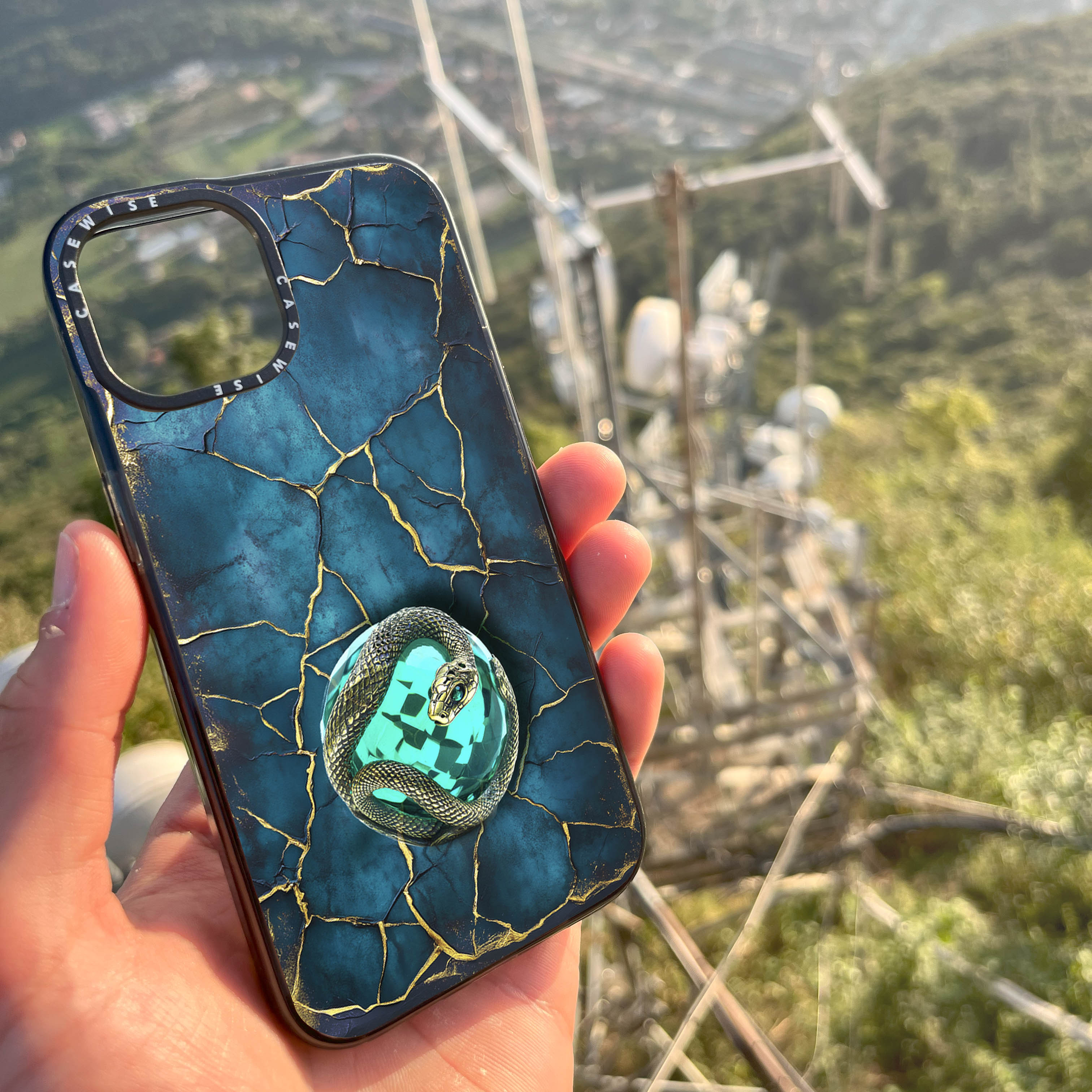 CASEWISE CASEWISE