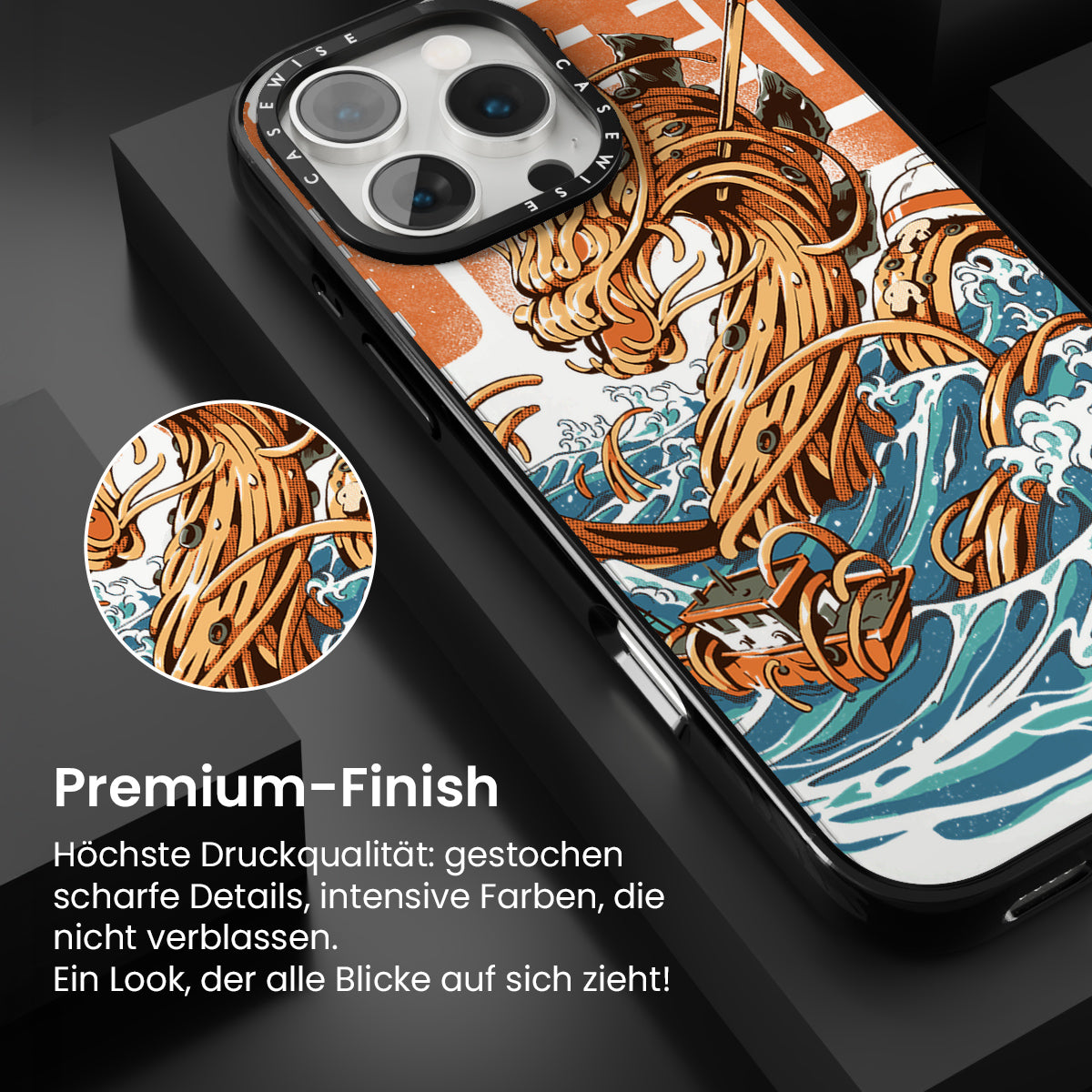 CASEWISE CASEWISE

Premium-Finish

Höchste Druckqualität: gestochen scharfe Details, intensive Farben, die nicht verblassen.
Ein Look, der alle Blicke auf sich zieht!