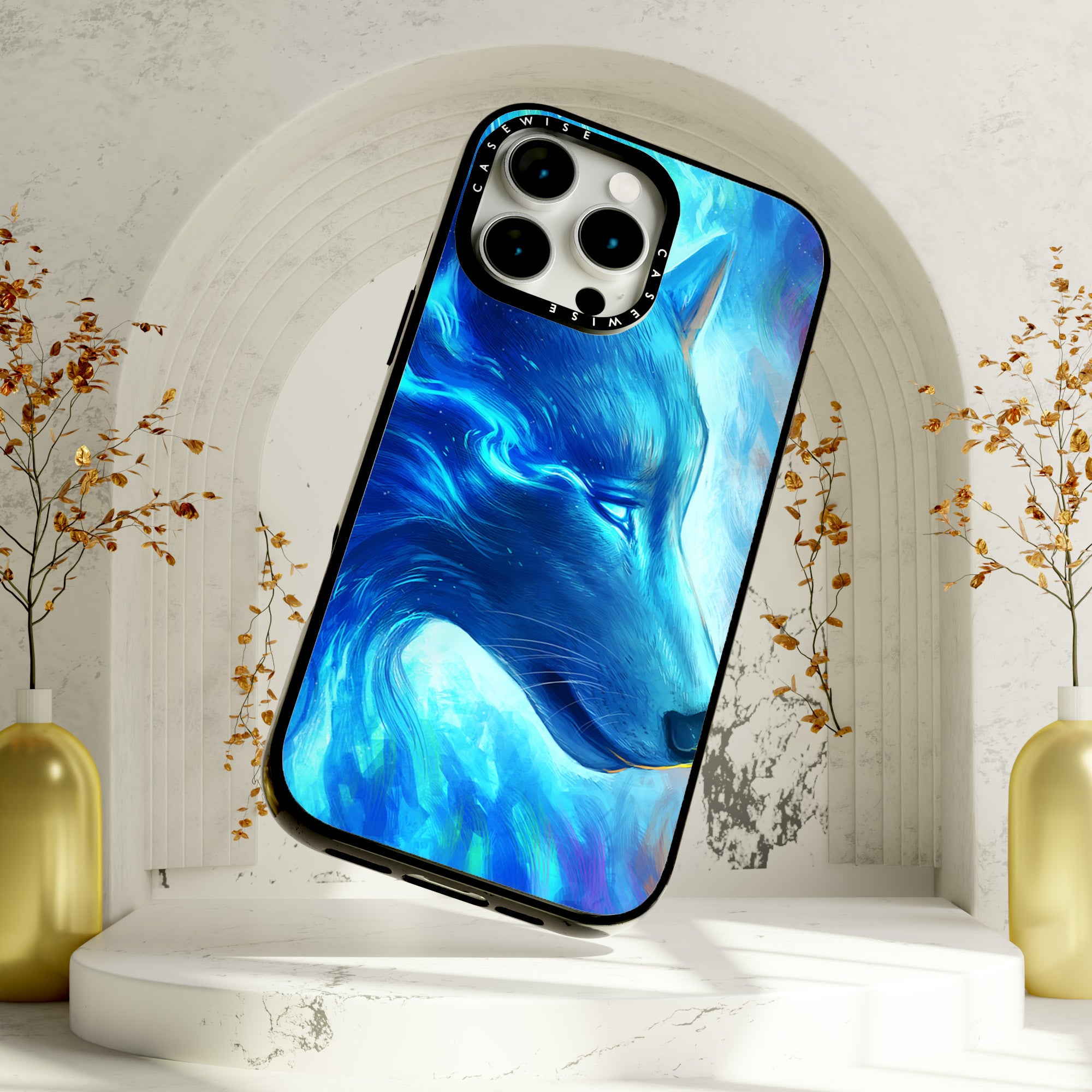 CASEWISE CASEWISE